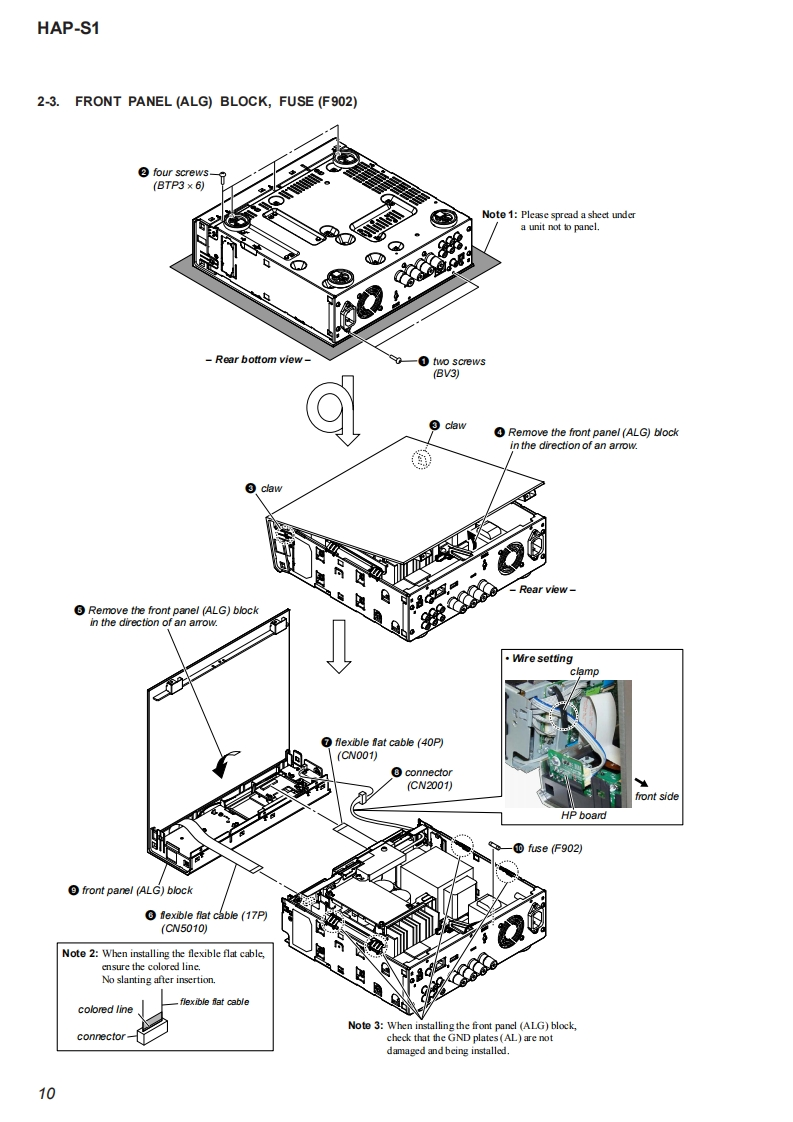 HAP-S1

2-3. FRONT PANEL (ALG) BLOCK, FUSE (F902)

❷ four screws (BTP3 × 6)

Note 1: Please spread a sheet under a unit not to panel.

– Rear bottom view –

❶ two screws (BV3)

❸ claw

❹ Remove the front panel (ALG) block in the direction of an arrow.

❸ claw

– Rear view –

❺ Remove the front panel (ALG) block in the direction of an arrow.

• Wire setting

clamp

front side

HP board

❼ flexible flat cable (40P) (CN001)

❽ connector (CN2001)

❿ fuse (F902)

❾ front panel (ALG) block

❻ flexible flat cable (17P) (CN5010)

Note 2: When installing the flexible flat cable, ensure the colored line. No slanting after insertion.

flexible flat cable

colored line

connector

Note 3: When installing the front panel (ALG) block, check that the GND plates (AL) are not damaged and being installed.

10