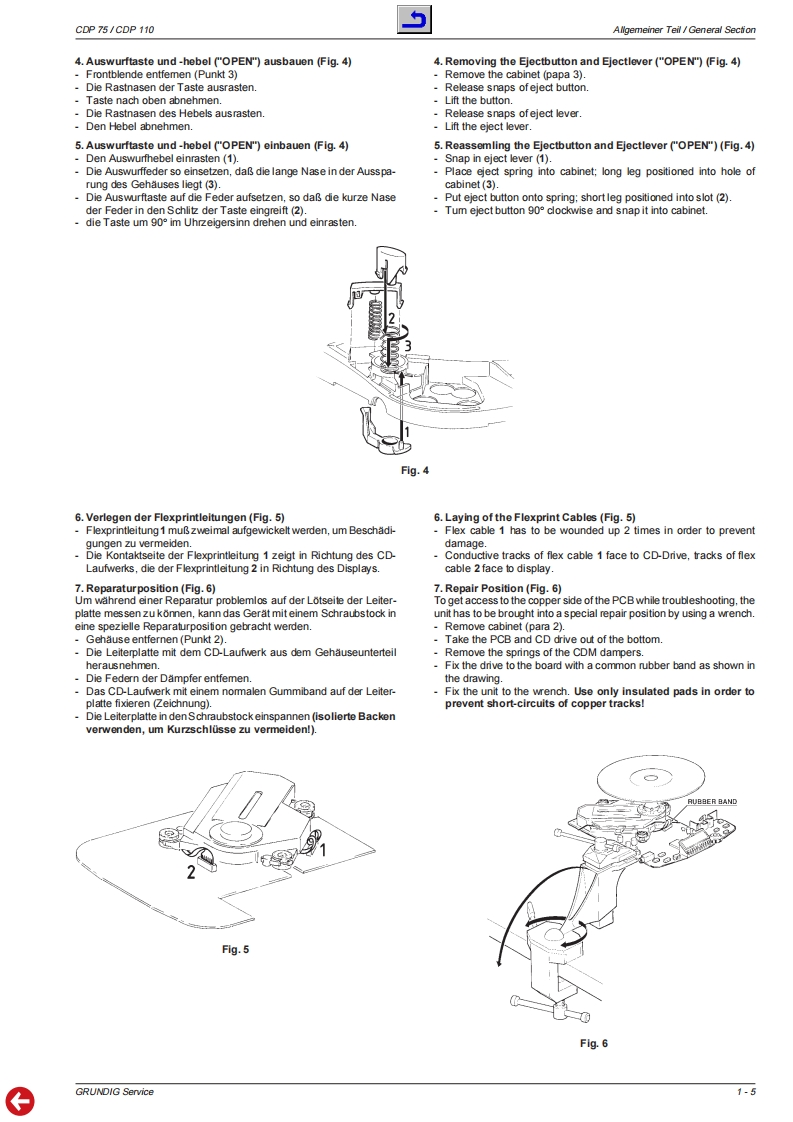 CDP 75 / CDP 110

Allgemeiner Teil / General Section

4. Auswurftaste und -hebel ("OPEN") ausbauen (Fig. 4)
- Frontblende entfernen (Punkt 3)
- Die Rastnasen der Taste ausrasten.
- Taste nach oben abnehmen.
- Die Rastnasen des Hebels ausrasten.
- Den Hebel abnehmen.

5. Auswurftaste und -hebel ("OPEN") einbauen (Fig. 4)
- Den Auswurfhebel einrasten (1).
- Die Auswurffeder so einsetzen, daß die lange Nase in der Aussparung des Gehäuses liegt (3).
- Die Auswurftaste auf die Feder aufsetzen, so daß die kurze Nase der Feder in den Schlitz der Taste eingreift (2).
- die Taste um 90° im Uhrzeigersinn drehen und einrasten.

4. Removing the Ejectbutton and Ejectlever ("OPEN") (Fig. 4)
- Remove the cabinet (papa 3).
- Release snaps of eject button.
- Lift the button.
- Release snaps of eject lever.
- Lift the eject lever.

5. Reassemling the Ejectbutton and Ejectlever ("OPEN") (Fig. 4)
- Snap in eject lever (1).
- Place eject spring into cabinet; long leg positioned into hole of cabinet (3).
- Put eject button onto spring; short leg positioned into slot (2).
- Turn eject button 90° clockwise and snap it into cabinet.

2
3
1

Fig. 4

6. Verlegen der Flexprintleitungen (Fig. 5)
- Flexprintleitung 1 muß zweimal aufgewickelt werden, um Beschädigungen zu vermeiden.
- Die Kontaktseite der Flexprintleitung 1 zeigt in Richtung des CD-Laufwerks, die der Flexprintleitung 2 in Richtung des Displays.

7. Reparaturposition (Fig. 6)
Um während einer Reparatur problemlos auf der Lötseite der Leiterplatte messen zu können, kann das Gerät mit einem Schraubstock in eine spezielle Reparaturposition gebracht werden.
- Gehäuse entfernen (Punkt 2).
- Die Leiterplatte mit dem CD-Laufwerk aus dem Gehäuseunterteil herausnehmen.
- Die Federn der Dämpfer entfernen.
- Das CD-Laufwerk mit einem normalen Gummiband auf der Leiterplatte fixieren (Zeichnung).
- Die Leiterplatte in den Schraubstock einspannen (isolierte Backen verwenden, um Kurzschlüsse zu vermeiden!).

6. Laying of the Flexprint Cables (Fig. 5)
- Flex cable 1 has to be wounded up 2 times in order to prevent damage.
- Conductive tracks of flex cable 1 face to CD-Drive, tracks of flex cable 2 face to display.

7. Repair Position (Fig. 6)
To get access to the copper side of the PCB while troubleshooting, the unit has to be brought into a special repair position by using a wrench.
- Remove cabinet (para 2).
- Take the PCB and CD drive out of the bottom.
- Remove the springs of the CDM dampers.
- Fix the drive to the board with a common rubber band as shown in the drawing.
- Fix the unit to the wrench. Use only insulated pads in order to prevent short-circuits of copper tracks!

1
2

Fig. 5

RUBBER BAND

Fig. 6

GRUNDIG Service

1 - 5