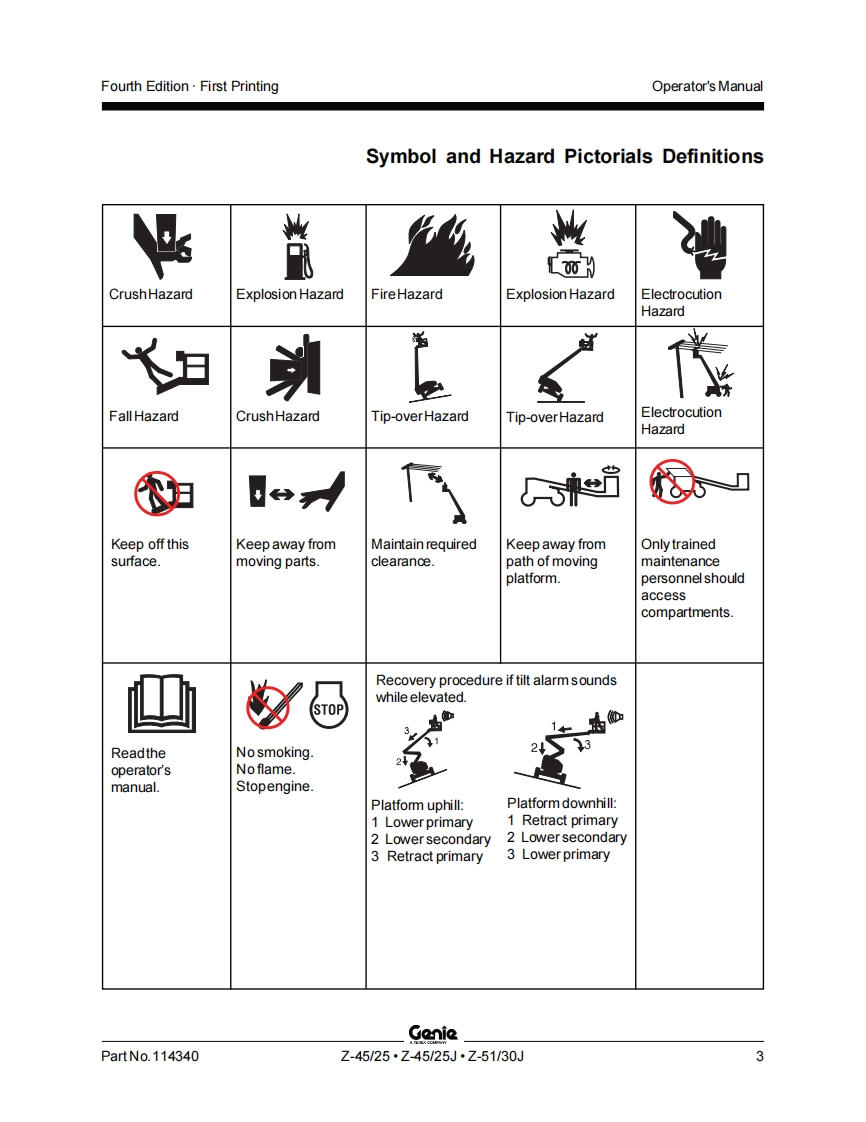 Fourth Edition · First Printing

Operator's Manual

Symbol and Hazard Pictorials Definitions

| Crush Hazard | Explosion Hazard | Fire Hazard | Explosion Hazard | Electrocution Hazard |
|---|---|---|---|---|
| Fall Hazard | Crush Hazard | Tip-over Hazard | Tip-over Hazard | Electrocution Hazard |
| Keep off this surface. | Keep away from moving parts. | Maintain required clearance. | Keep away from path of moving platform. | Only trained maintenance personnel should access compartments. |
| Read the operator's manual. | STOP No smoking. No flame. Stop engine. | Recovery procedure if tilt alarm sounds while elevated. 3 1 2 Platform uphill: 1 Lower primary 2 Lower secondary 3 Retract primary | 1 2 3 Platform downhill: 1 Retract primary 2 Lower secondary 3 Lower primary | |

Genie
A TEREX COMPANY

Part No. 114340

Z-45/25 • Z-45/25J • Z-51/30J

3