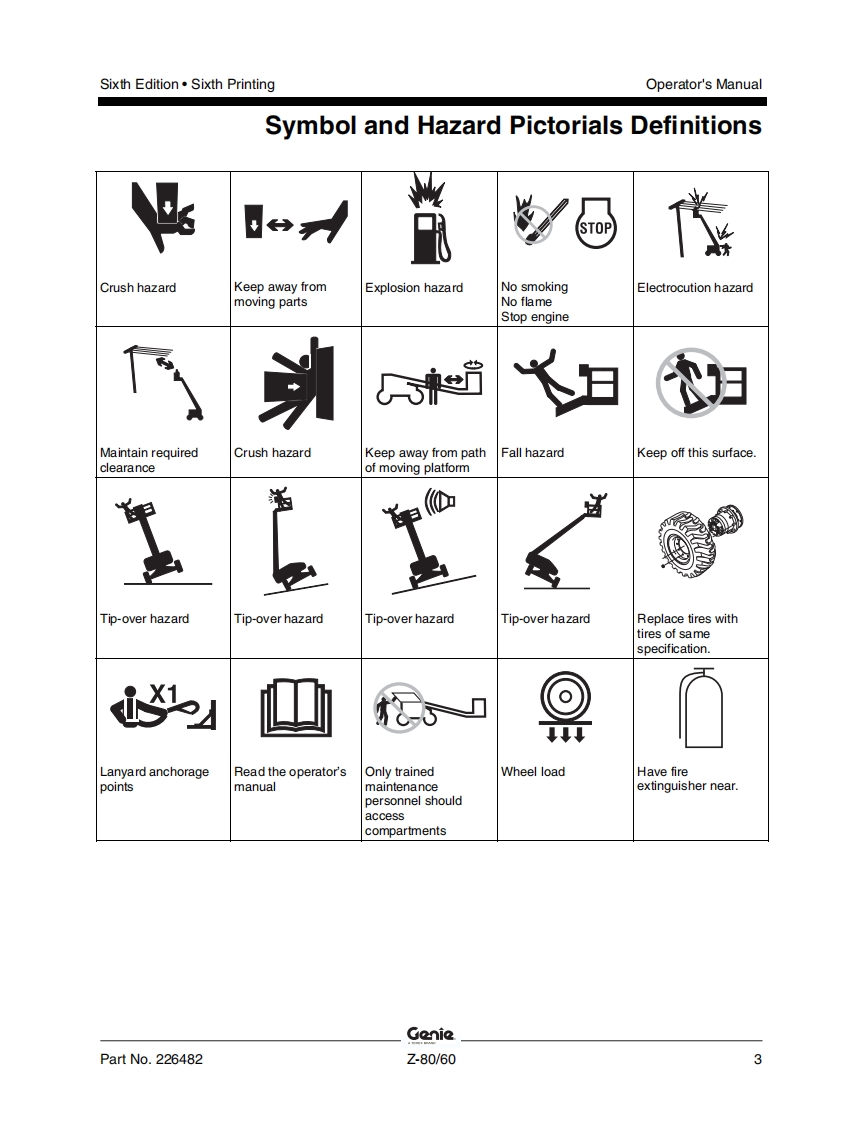 Sixth Edition • Sixth Printing

Operator's Manual

Symbol and Hazard Pictorials Definitions

| | | | | |
|---|---|---|---|---|
| Crush hazard | Keep away from moving parts | Explosion hazard | STOP No smoking No flame Stop engine | Electrocution hazard |
| Maintain required clearance | Crush hazard | Keep away from path of moving platform | Fall hazard | Keep off this surface. |
| Tip-over hazard | Tip-over hazard | Tip-over hazard | Tip-over hazard | Replace tires with tires of same specification. |
| X1 Lanyard anchorage points | Read the operator's manual | Only trained maintenance personnel should access compartments | Wheel load | Have fire extinguisher near. |

Genie

Part No. 226482

Z-80/60

3