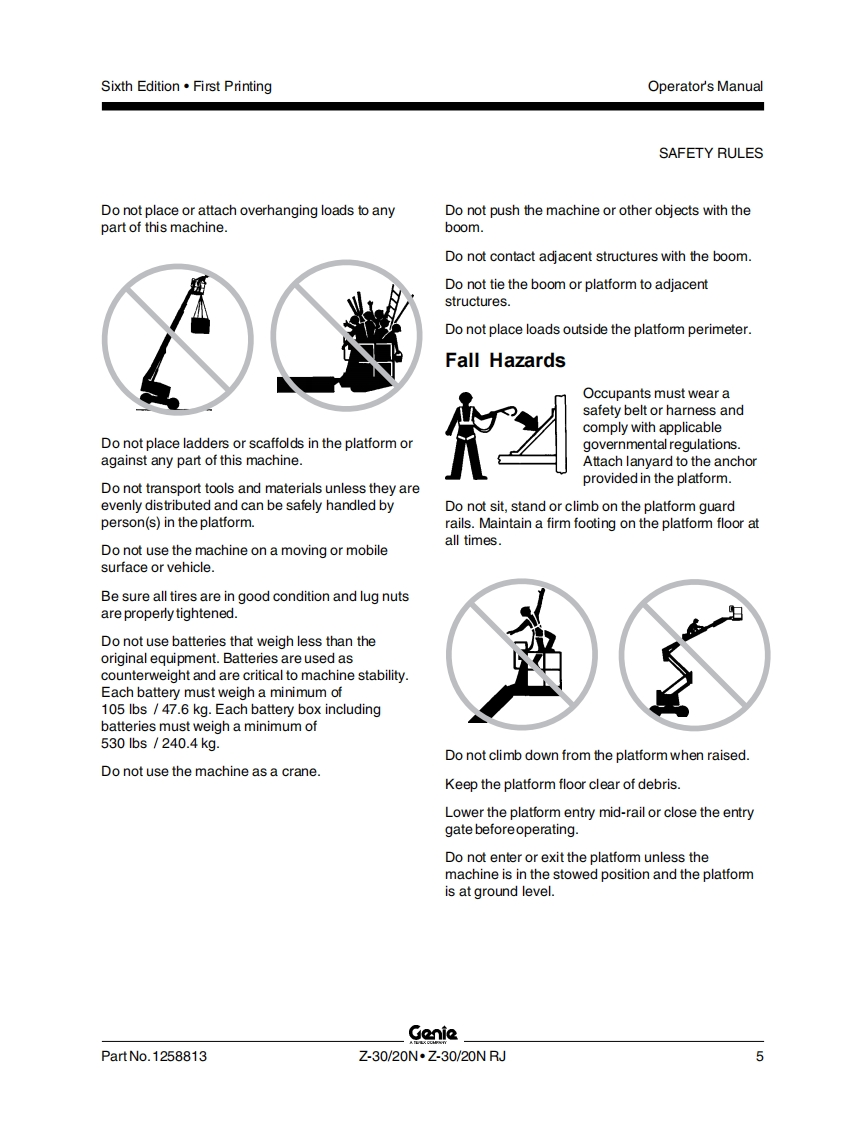 Sixth Edition • First Printing

Operator's Manual

SAFETY RULES

Do not place or attach overhanging loads to any part of this machine.

Do not place ladders or scaffolds in the platform or against any part of this machine.

Do not transport tools and materials unless they are evenly distributed and can be safely handled by person(s) in the platform.

Do not use the machine on a moving or mobile surface or vehicle.

Be sure all tires are in good condition and lug nuts are properly tightened.

Do not use batteries that weigh less than the original equipment. Batteries are used as counterweight and are critical to machine stability. Each battery must weigh a minimum of 105 lbs / 47.6 kg. Each battery box including batteries must weigh a minimum of 530 lbs / 240.4 kg.

Do not use the machine as a crane.

Do not push the machine or other objects with the boom.

Do not contact adjacent structures with the boom.

Do not tie the boom or platform to adjacent structures.

Do not place loads outside the platform perimeter.

Fall Hazards

Occupants must wear a safety belt or harness and comply with applicable governmental regulations. Attach lanyard to the anchor provided in the platform.

Do not sit, stand or climb on the platform guard rails. Maintain a firm footing on the platform floor at all times.

Do not climb down from the platform when raised.

Keep the platform floor clear of debris.

Lower the platform entry mid-rail or close the entry gate before operating.

Do not enter or exit the platform unless the machine is in the stowed position and the platform is at ground level.

Genie
A TEREX COMPANY

Part No. 1258813

Z-30/20N • Z-30/20N RJ

5