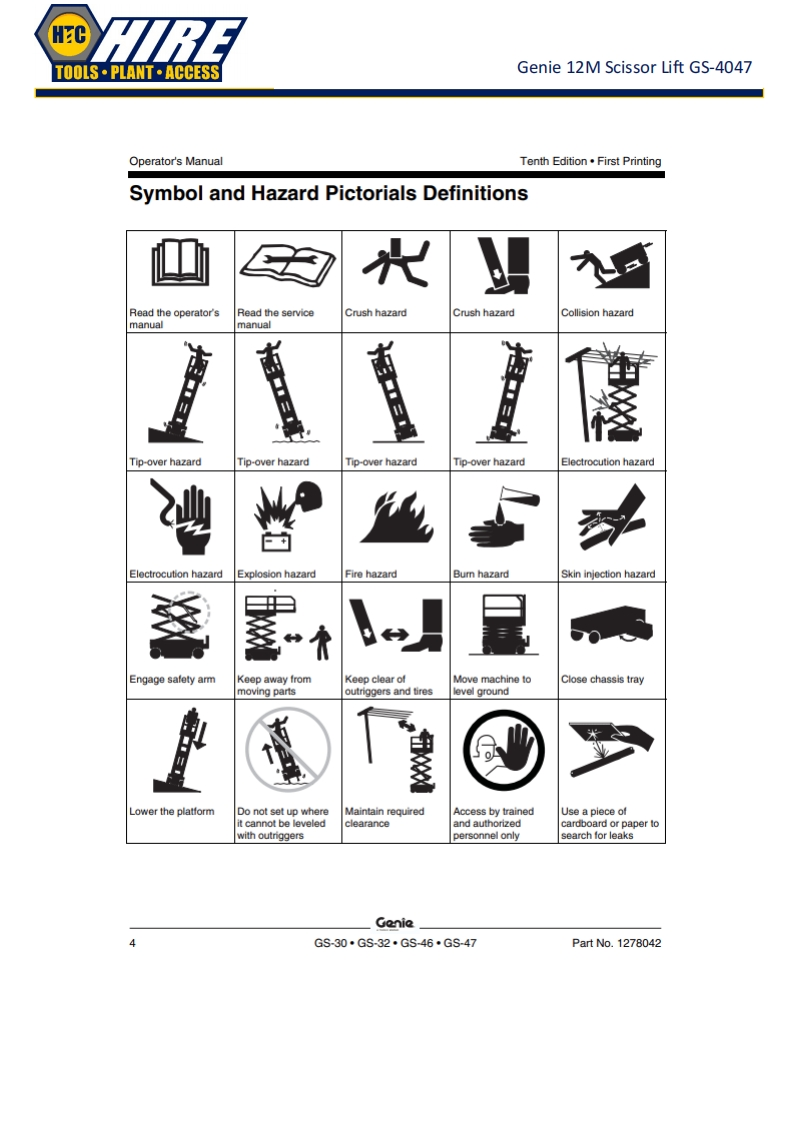 HTC HIRE
TOOLS • PLANT • ACCESS

Genie 12M Scissor Lift GS-4047

Operator's Manual

Tenth Edition • First Printing

Symbol and Hazard Pictorials Definitions

| Read the operator's manual | Read the service manual | Crush hazard | Crush hazard | Collision hazard |
|---|---|---|---|---|
| Tip-over hazard | Tip-over hazard | Tip-over hazard | Tip-over hazard | Electrocution hazard |
| Electrocution hazard | Explosion hazard | Fire hazard | Burn hazard | Skin injection hazard |
| Engage safety arm | Keep away from moving parts | Keep clear of outriggers and tires | Move machine to level ground | Close chassis tray |
| Lower the platform | Do not set up where it cannot be leveled with outriggers | Maintain required clearance | Access by trained and authorized personnel only | Use a piece of cardboard or paper to search for leaks |

Genie

4

GS-30 • GS-32 • GS-46 • GS-47

Part No. 1278042