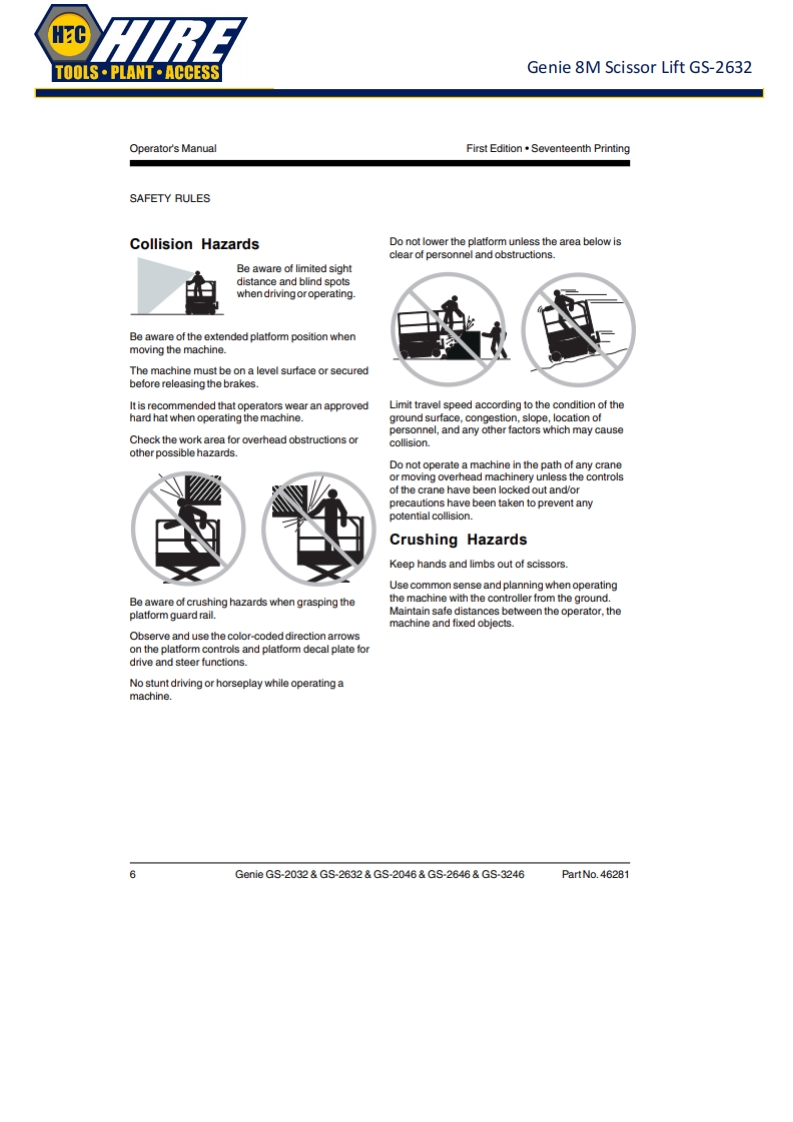 HTC HIRE
TOOLS • PLANT • ACCESS

Genie 8M Scissor Lift GS-2632

Operator's Manual

First Edition • Seventeenth Printing

SAFETY RULES

Collision Hazards

Be aware of limited sight distance and blind spots when driving or operating.

Be aware of the extended platform position when moving the machine.

The machine must be on a level surface or secured before releasing the brakes.

It is recommended that operators wear an approved hard hat when operating the machine.

Check the work area for overhead obstructions or other possible hazards.

Be aware of crushing hazards when grasping the platform guard rail.

Observe and use the color-coded direction arrows on the platform controls and platform decal plate for drive and steer functions.

No stunt driving or horseplay while operating a machine.

Do not lower the platform unless the area below is clear of personnel and obstructions.

Limit travel speed according to the condition of the ground surface, congestion, slope, location of personnel, and any other factors which may cause collision.

Do not operate a machine in the path of any crane or moving overhead machinery unless the controls of the crane have been locked out and/or precautions have been taken to prevent any potential collision.

Crushing Hazards

Keep hands and limbs out of scissors.

Use common sense and planning when operating the machine with the controller from the ground. Maintain safe distances between the operator, the machine and fixed objects.

6

Genie GS-2032 & GS-2632 & GS-2046 & GS-2646 & GS-3246

Part No. 46281