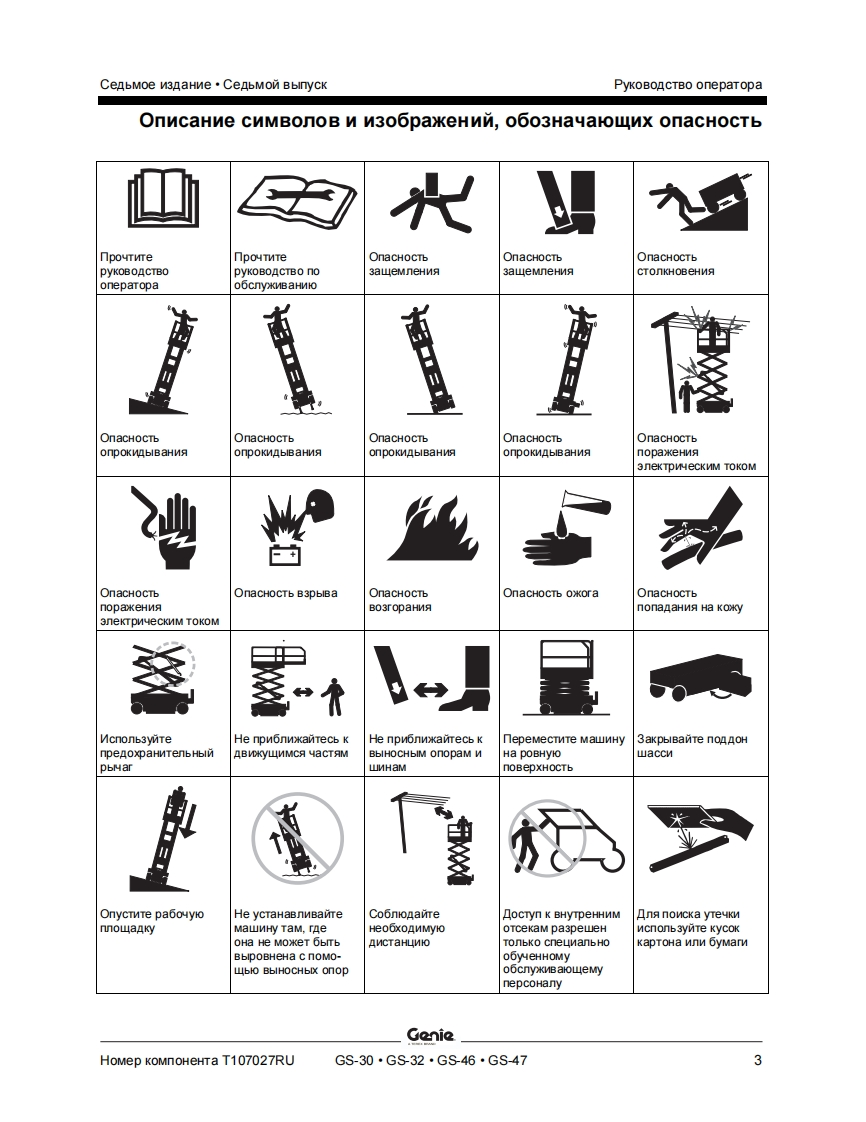 Седьмое издание • Седьмой выпуск

Руководство оператора

Описание символов и изображений, обозначающих опасность

| | | | | |
|---|---|---|---|---|
| Прочтите руководство оператора | Прочтите руководство по обслуживанию | Опасность защемления | Опасность защемления | Опасность столкновения |
| Опасность опрокидывания | Опасность опрокидывания | Опасность опрокидывания | Опасность опрокидывания | Опасность поражения электрическим током |
| Опасность поражения электрическим током | Опасность взрыва | Опасность возгорания | Опасность ожога | Опасность попадания на кожу |
| Используйте предохранительный рычаг | Не приближайтесь к движущимся частям | Не приближайтесь к выносным опорам и шинам | Переместите машину на ровную поверхность | Закрывайте поддон шасси |
| Опустите рабочую площадку | Не устанавливайте машину там, где она не может быть выровнена с помощью выносных опор | Соблюдайте необходимую дистанцию | Доступ к внутренним отсекам разрешен только специально обученному обслуживающему персоналу | Для поиска утечки используйте кусок картона или бумаги |

Genie

Номер компонента T107027RU

GS-30 • GS-32 • GS-46 • GS-47

3