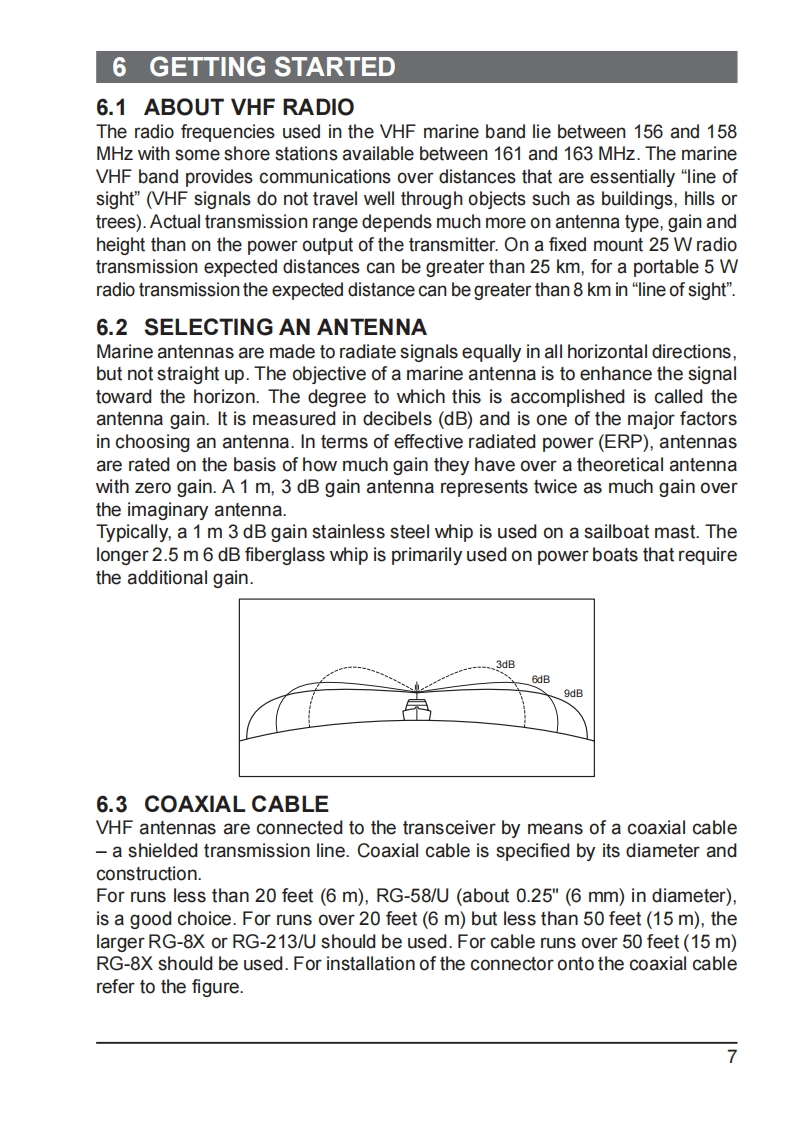 6 GETTING STARTED

6.1 ABOUT VHF RADIO
The radio frequencies used in the VHF marine band lie between 156 and 158 MHz with some shore stations available between 161 and 163 MHz. The marine VHF band provides communications over distances that are essentially “line of sight” (VHF signals do not travel well through objects such as buildings, hills or trees). Actual transmission range depends much more on antenna type, gain and height than on the power output of the transmitter. On a fixed mount 25 W radio transmission expected distances can be greater than 25 km, for a portable 5 W radio transmission the expected distance can be greater than 8 km in “line of sight”.

6.2 SELECTING AN ANTENNA
Marine antennas are made to radiate signals equally in all horizontal directions, but not straight up. The objective of a marine antenna is to enhance the signal toward the horizon. The degree to which this is accomplished is called the antenna gain. It is measured in decibels (dB) and is one of the major factors in choosing an antenna. In terms of effective radiated power (ERP), antennas are rated on the basis of how much gain they have over a theoretical antenna with zero gain. A 1 m, 3 dB gain antenna represents twice as much gain over the imaginary antenna.
Typically, a 1 m 3 dB gain stainless steel whip is used on a sailboat mast. The longer 2.5 m 6 dB fiberglass whip is primarily used on power boats that require the additional gain.

3dB
6dB
9dB

6.3 COAXIAL CABLE
VHF antennas are connected to the transceiver by means of a coaxial cable – a shielded transmission line. Coaxial cable is specified by its diameter and construction.
For runs less than 20 feet (6 m), RG-58/U (about 0.25" (6 mm) in diameter), is a good choice. For runs over 20 feet (6 m) but less than 50 feet (15 m), the larger RG-8X or RG-213/U should be used. For cable runs over 50 feet (15 m) RG-8X should be used. For installation of the connector onto the coaxial cable refer to the figure.

7