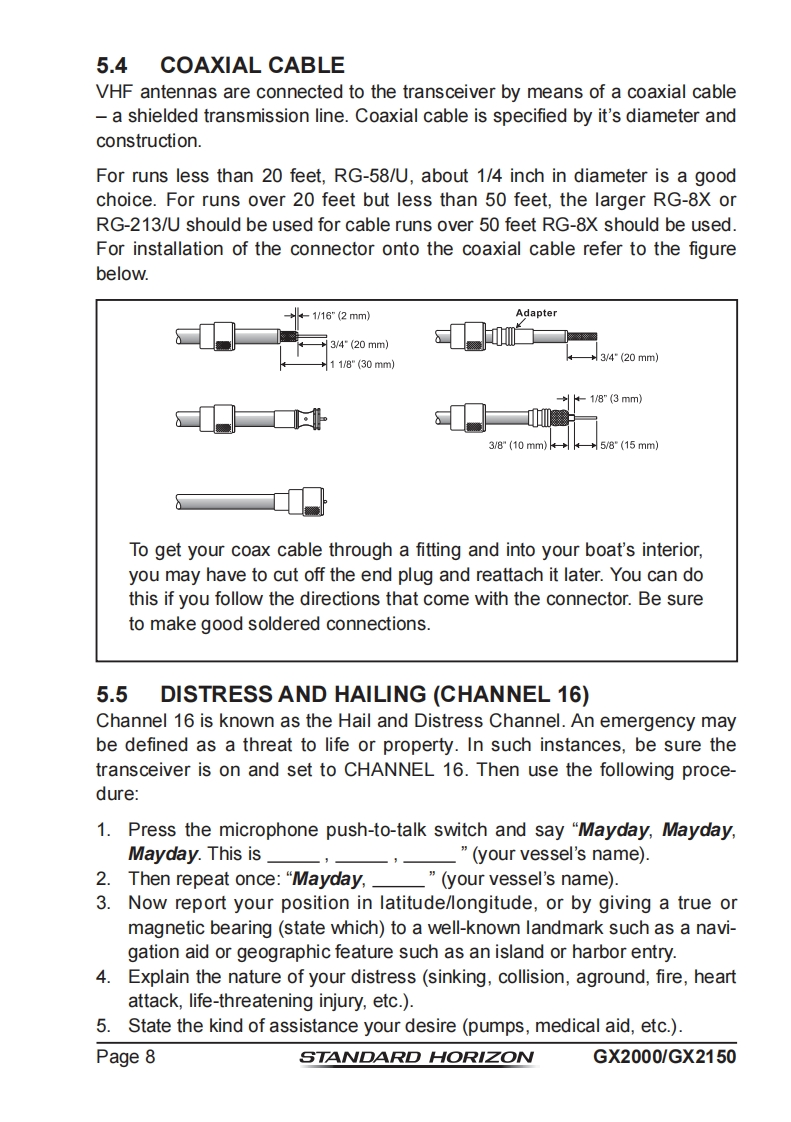 5.4 COAXIAL CABLE
VHF antennas are connected to the transceiver by means of a coaxial cable – a shielded transmission line. Coaxial cable is specified by it's diameter and construction.

For runs less than 20 feet, RG-58/U, about 1/4 inch in diameter is a good choice. For runs over 20 feet but less than 50 feet, the larger RG-8X or RG-213/U should be used for cable runs over 50 feet RG-8X should be used. For installation of the connector onto the coaxial cable refer to the figure below.

1/16" (2 mm)
3/4" (20 mm)
1 1/8" (30 mm)
Adapter
3/4" (20 mm)
1/8" (3 mm)
3/8" (10 mm)
5/8" (15 mm)

To get your coax cable through a fitting and into your boat's interior, you may have to cut off the end plug and reattach it later. You can do this if you follow the directions that come with the connector. Be sure to make good soldered connections.

5.5 DISTRESS AND HAILING (CHANNEL 16)
Channel 16 is known as the Hail and Distress Channel. An emergency may be defined as a threat to life or property. In such instances, be sure the transceiver is on and set to CHANNEL 16. Then use the following procedure:

1. Press the microphone push-to-talk switch and say "Mayday, Mayday, Mayday. This is _____ , _____ , _____ " (your vessel's name).
2. Then repeat once: "Mayday, _____ " (your vessel's name).
3. Now report your position in latitude/longitude, or by giving a true or magnetic bearing (state which) to a well-known landmark such as a navigation aid or geographic feature such as an island or harbor entry.
4. Explain the nature of your distress (sinking, collision, aground, fire, heart attack, life-threatening injury, etc.).
5. State the kind of assistance your desire (pumps, medical aid, etc.).

Page 8 STANDARD HORIZON GX2000/GX2150