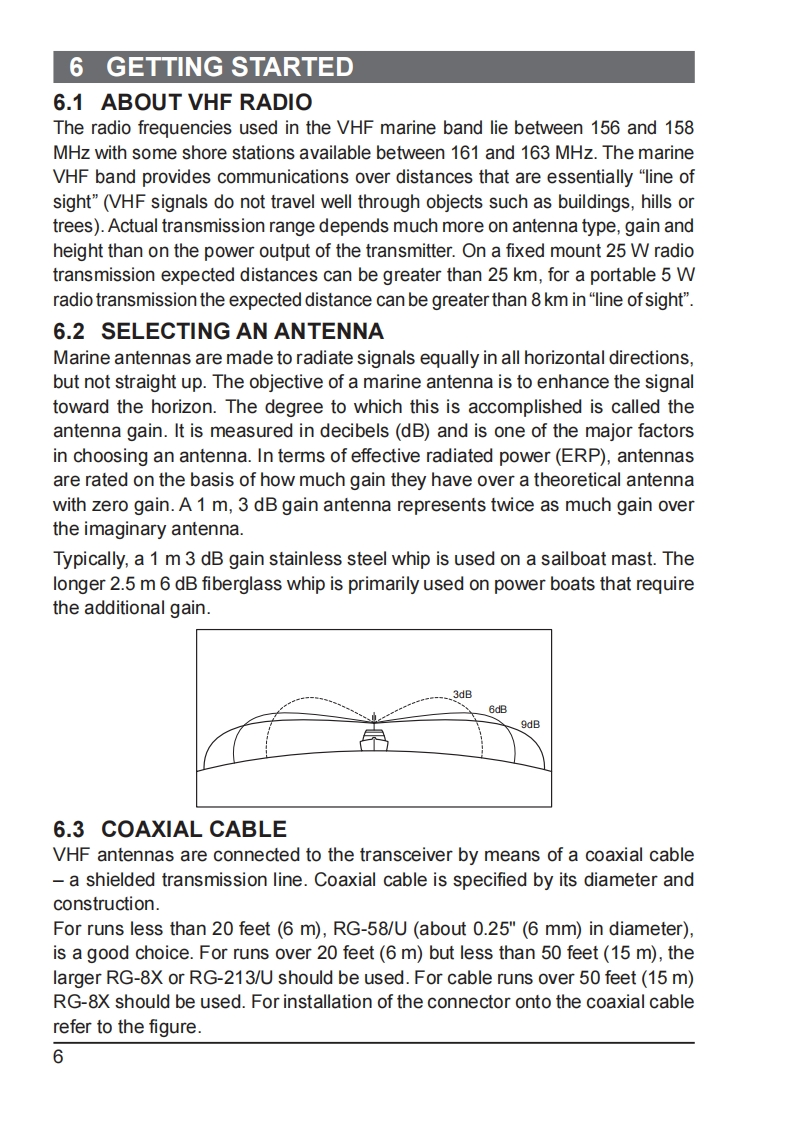 6 GETTING STARTED

6.1 ABOUT VHF RADIO

The radio frequencies used in the VHF marine band lie between 156 and 158 MHz with some shore stations available between 161 and 163 MHz. The marine VHF band provides communications over distances that are essentially “line of sight” (VHF signals do not travel well through objects such as buildings, hills or trees). Actual transmission range depends much more on antenna type, gain and height than on the power output of the transmitter. On a fixed mount 25 W radio transmission expected distances can be greater than 25 km, for a portable 5 W radio transmission the expected distance can be greater than 8 km in “line of sight”.

6.2 SELECTING AN ANTENNA

Marine antennas are made to radiate signals equally in all horizontal directions, but not straight up. The objective of a marine antenna is to enhance the signal toward the horizon. The degree to which this is accomplished is called the antenna gain. It is measured in decibels (dB) and is one of the major factors in choosing an antenna. In terms of effective radiated power (ERP), antennas are rated on the basis of how much gain they have over a theoretical antenna with zero gain. A 1 m, 3 dB gain antenna represents twice as much gain over the imaginary antenna.

Typically, a 1 m 3 dB gain stainless steel whip is used on a sailboat mast. The longer 2.5 m 6 dB fiberglass whip is primarily used on power boats that require the additional gain.

3dB
6dB
9dB

6.3 COAXIAL CABLE

VHF antennas are connected to the transceiver by means of a coaxial cable – a shielded transmission line. Coaxial cable is specified by its diameter and construction.
For runs less than 20 feet (6 m), RG-58/U (about 0.25" (6 mm) in diameter), is a good choice. For runs over 20 feet (6 m) but less than 50 feet (15 m), the larger RG-8X or RG-213/U should be used. For cable runs over 50 feet (15 m) RG-8X should be used. For installation of the connector onto the coaxial cable refer to the figure.

6