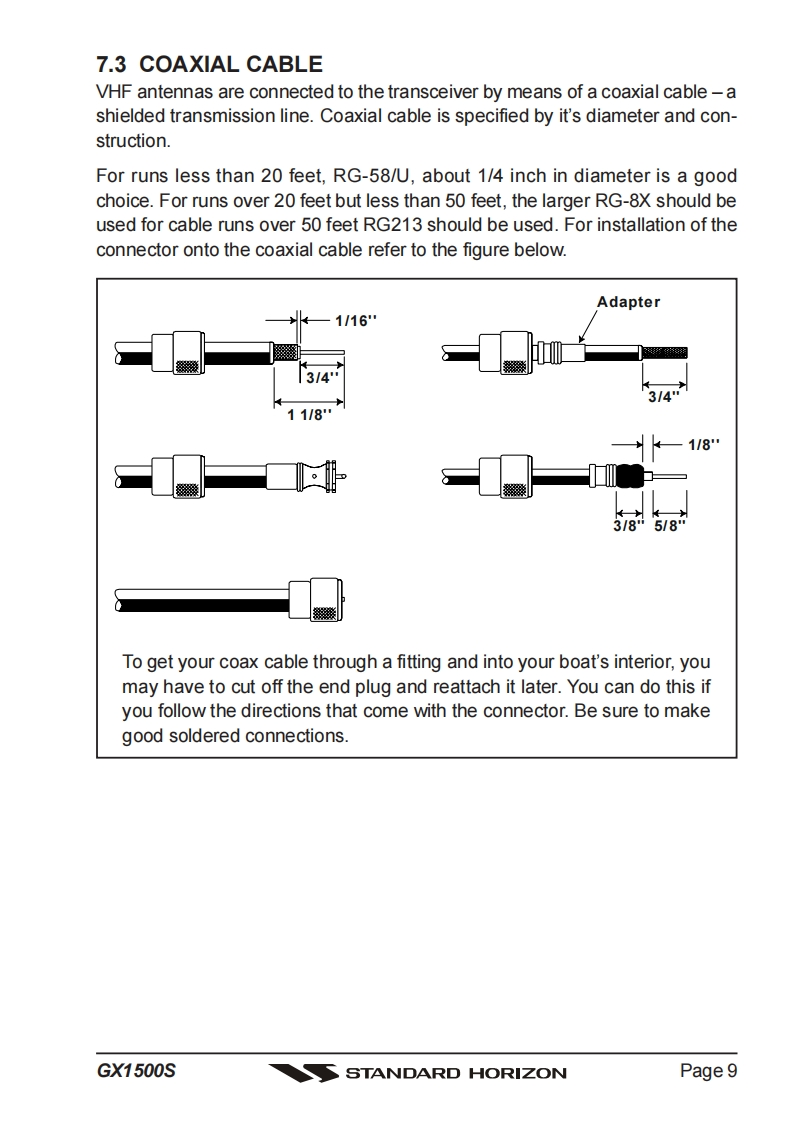 7.3 COAXIAL CABLE
VHF antennas are connected to the transceiver by means of a coaxial cable – a shielded transmission line. Coaxial cable is specified by it's diameter and construction.

For runs less than 20 feet, RG-58/U, about 1/4 inch in diameter is a good choice. For runs over 20 feet but less than 50 feet, the larger RG-8X should be used for cable runs over 50 feet RG213 should be used. For installation of the connector onto the coaxial cable refer to the figure below.

1/16"
3/4"
1 1/8"
Adapter
3/4"
1/8"
3/8" 5/8"

To get your coax cable through a fitting and into your boat's interior, you may have to cut off the end plug and reattach it later. You can do this if you follow the directions that come with the connector. Be sure to make good soldered connections.

GX1500S
STANDARD HORIZON
Page 9