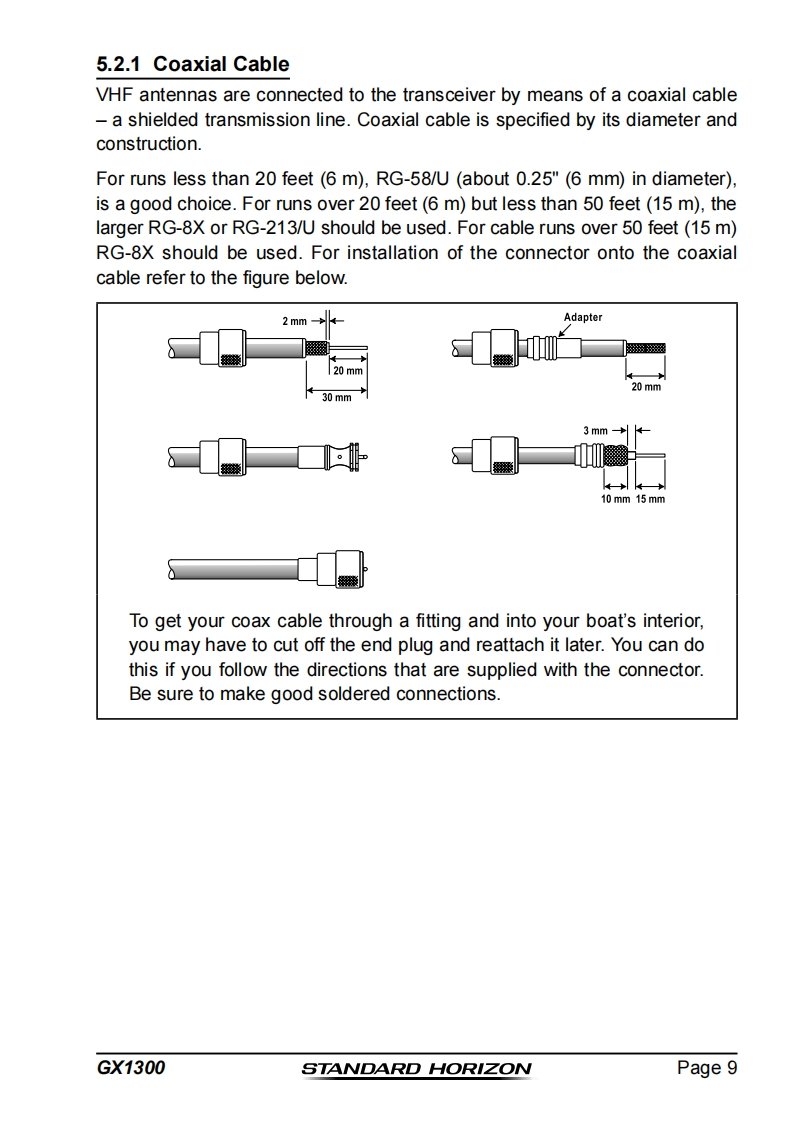 5.2.1 Coaxial Cable

VHF antennas are connected to the transceiver by means of a coaxial cable – a shielded transmission line. Coaxial cable is specified by its diameter and construction.

For runs less than 20 feet (6 m), RG-58/U (about 0.25" (6 mm) in diameter), is a good choice. For runs over 20 feet (6 m) but less than 50 feet (15 m), the larger RG-8X or RG-213/U should be used. For cable runs over 50 feet (15 m) RG-8X should be used. For installation of the connector onto the coaxial cable refer to the figure below.

2 mm
20 mm
30 mm
Adapter
20 mm
3 mm
10 mm
15 mm

To get your coax cable through a fitting and into your boat's interior, you may have to cut off the end plug and reattach it later. You can do this if you follow the directions that are supplied with the connector. Be sure to make good soldered connections.

GX1300
STANDARD HORIZON
Page 9