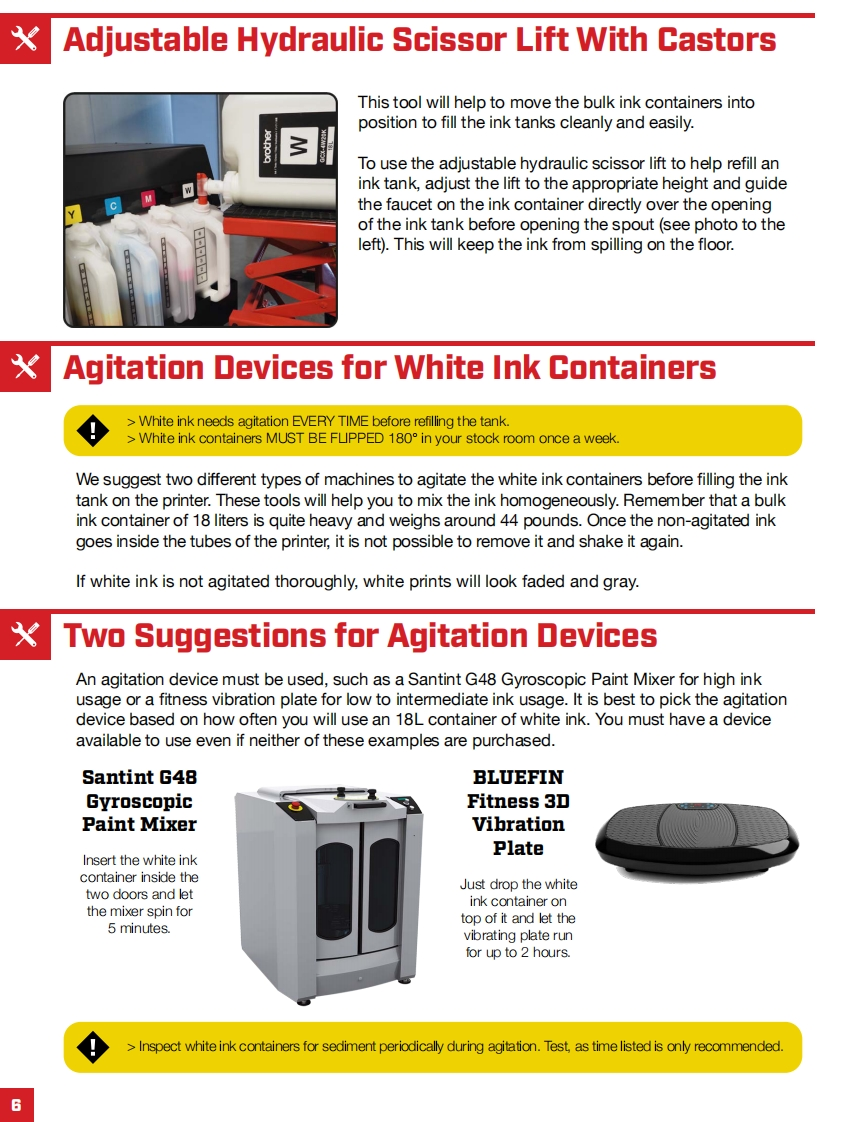 Adjustable Hydraulic Scissor Lift With Castors

brother
W

Y C M W

This tool will help to move the bulk ink containers into position to fill the ink tanks cleanly and easily.

To use the adjustable hydraulic scissor lift to help refill an ink tank, adjust the lift to the appropriate height and guide the faucet on the ink container directly over the opening of the ink tank before opening the spout (see photo to the left). This will keep the ink from spilling on the floor.

Agitation Devices for White Ink Containers

> White ink needs agitation EVERY TIME before refilling the tank.
> White ink containers MUST BE FLIPPED 180° in your stock room once a week.

We suggest two different types of machines to agitate the white ink containers before filling the ink tank on the printer. These tools will help you to mix the ink homogeneously. Remember that a bulk ink container of 18 liters is quite heavy and weighs around 44 pounds. Once the non-agitated ink goes inside the tubes of the printer, it is not possible to remove it and shake it again.

If white ink is not agitated thoroughly, white prints will look faded and gray.

Two Suggestions for Agitation Devices

An agitation device must be used, such as a Santint G48 Gyroscopic Paint Mixer for high ink usage or a fitness vibration plate for low to intermediate ink usage. It is best to pick the agitation device based on how often you will use an 18L container of white ink. You must have a device available to use even if neither of these examples are purchased.

Santint G48 Gyroscopic Paint Mixer

Insert the white ink container inside the two doors and let the mixer spin for 5 minutes.

BLUEFIN Fitness 3D Vibration Plate

Just drop the white ink container on top of it and let the vibrating plate run for up to 2 hours.

> Inspect white ink containers for sediment periodically during agitation. Test, as time listed is only recommended.

6