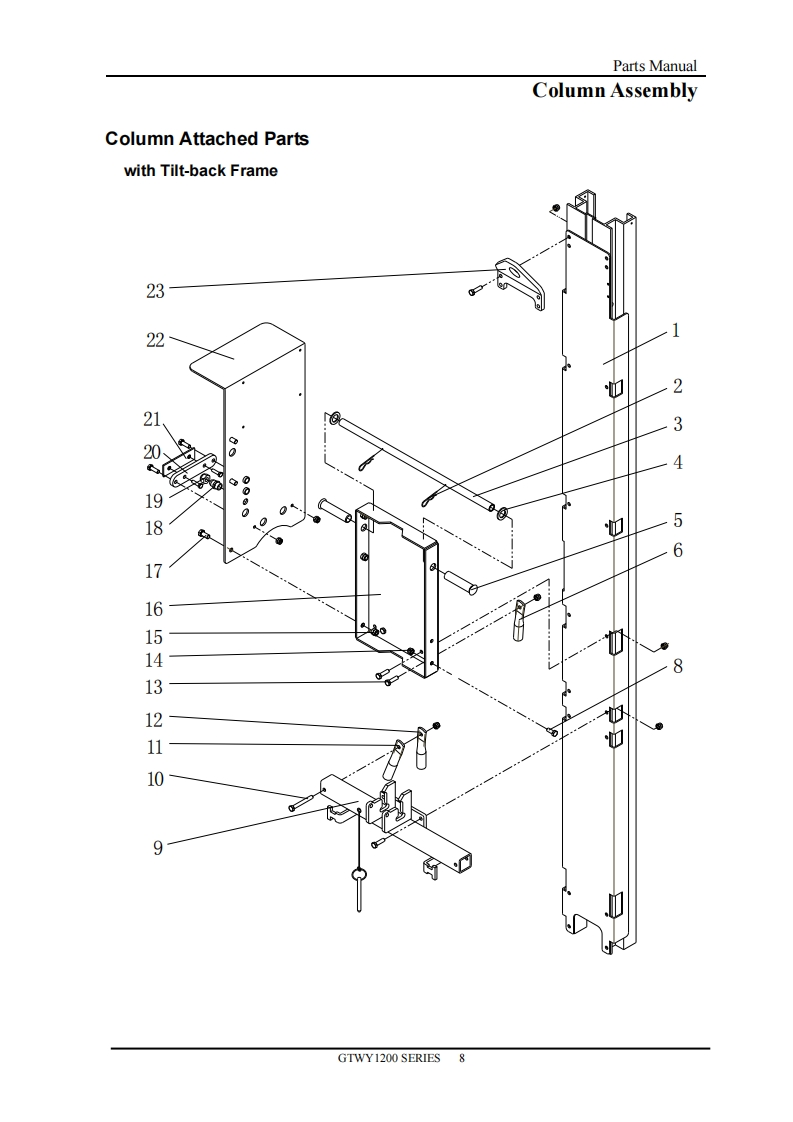 Parts Manual

Column Assembly

Column Attached Parts

with Tilt-back Frame

23

22

21

20

19

18

17

16

15

14

13

12

11

10

9

1

2

3

4

5

6

8

GTWY1200 SERIES 8