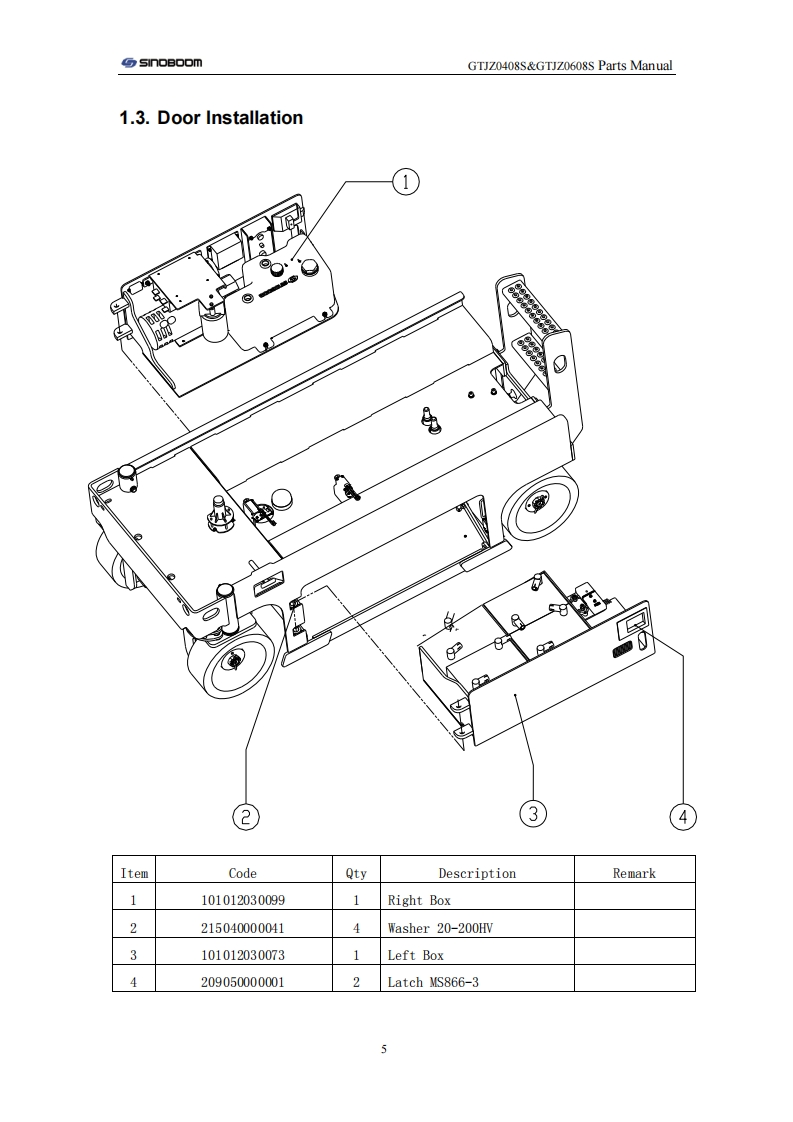 SINOBOOM

GTJZ0408S&GTJZ0608S Parts Manual

1.3. Door Installation

1

2

3

4

| Item | Code | Qty | Description | Remark |
|---|---|---|---|---|
| 1 | 101012030099 | 1 | Right Box | |
| 2 | 215040000041 | 4 | Washer 20-200HV | |
| 3 | 101012030073 | 1 | Left Box | |
| 4 | 209050000001 | 2 | Latch MS866-3 | |

5