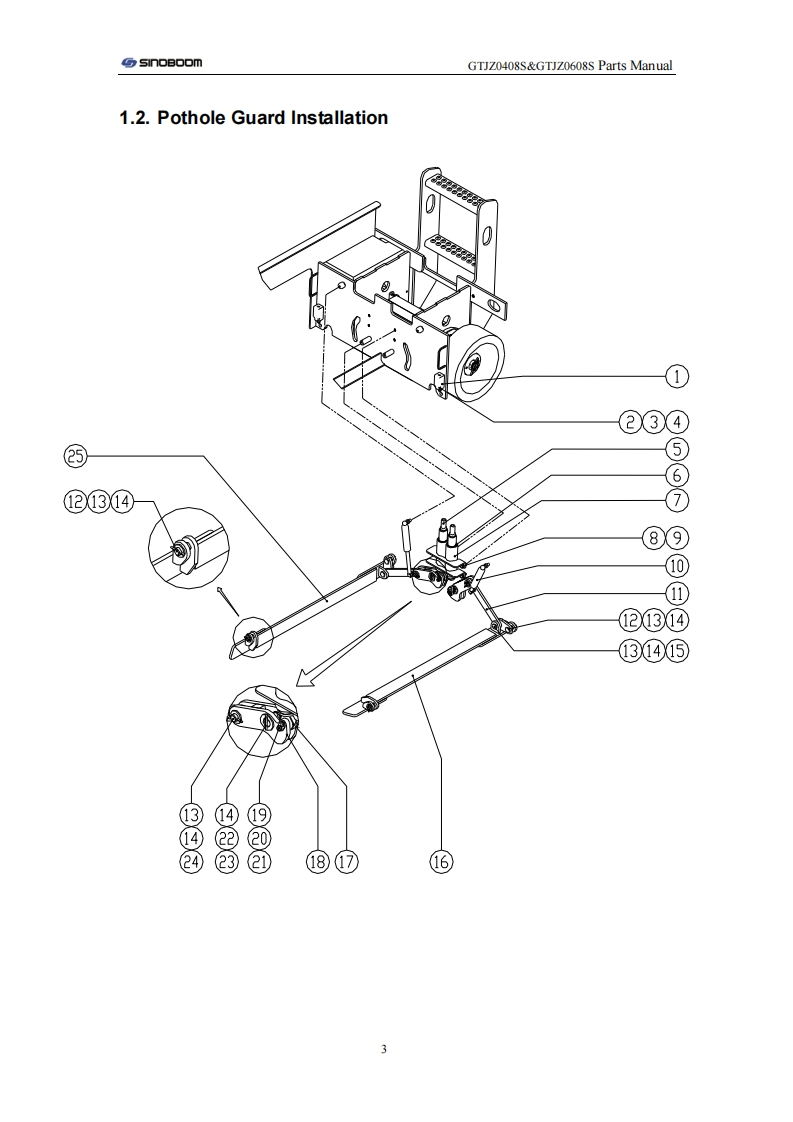 SINOBOOM GTJZ0408S&GTJZ0608S Parts Manual

1.2. Pothole Guard Installation

1
2 3 4
5
6
7
8 9
10
11
12 13 14
13 14 15
25
12 13 14
13 14 19
14 22 20
24 23 21
18 17
16

3