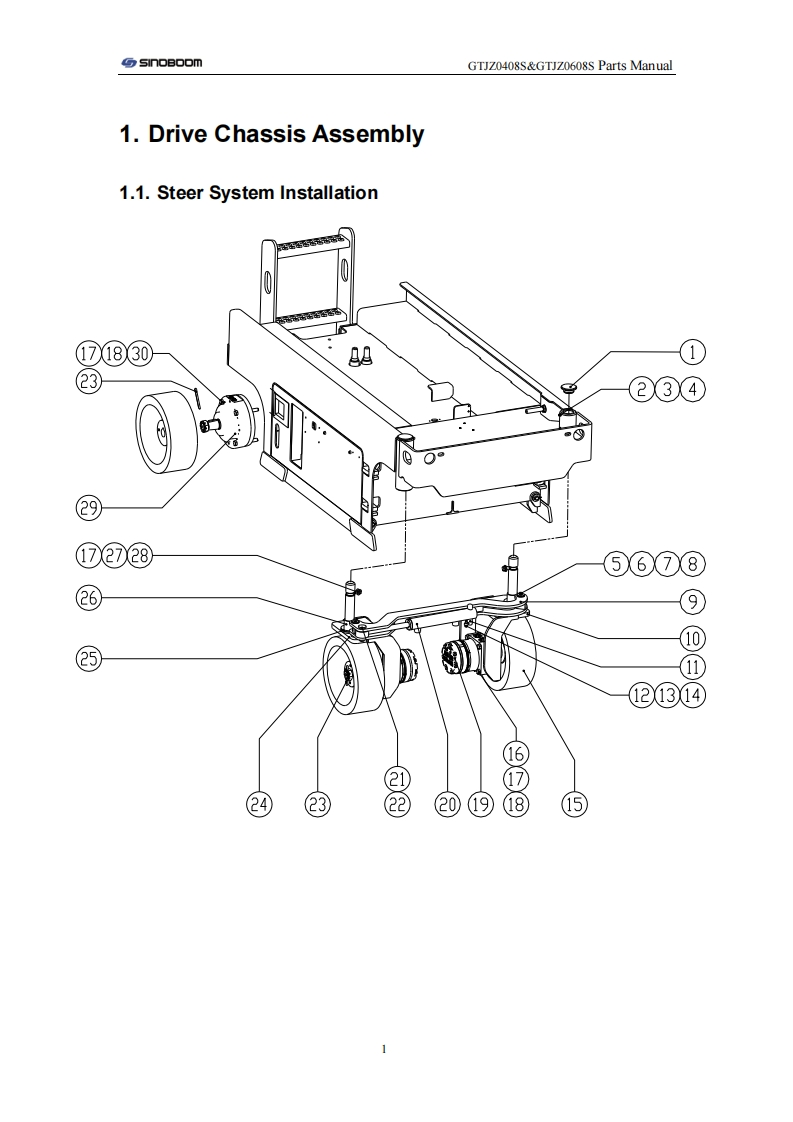 SINOBOOM GTJZ0408S&GTJZ0608S Parts Manual

1. Drive Chassis Assembly

1.1. Steer System Installation

17 18 30
23
29
1
2 3 4
17 27 28
26
25
5 6 7 8
9
10
11
12 13 14
16
17
18
15
21
22
24 23 20 19

1