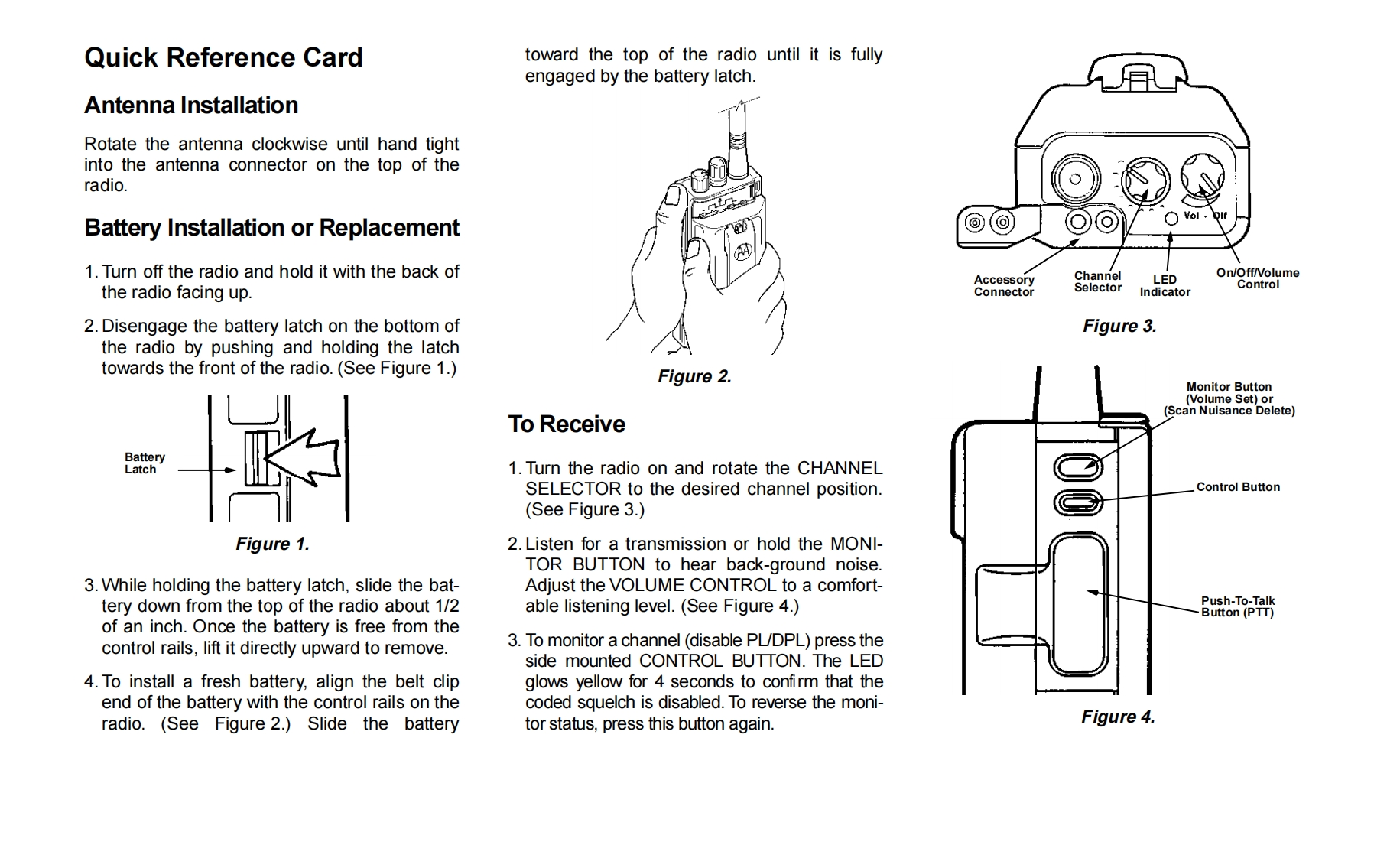 Quick Reference Card

Antenna Installation

Rotate the antenna clockwise until hand tight into the antenna connector on the top of the radio.

Battery Installation or Replacement

1. Turn off the radio and hold it with the back of the radio facing up.

2. Disengage the battery latch on the bottom of the radio by pushing and holding the latch towards the front of the radio. (See Figure 1.)

Battery Latch

Figure 1.

3. While holding the battery latch, slide the battery down from the top of the radio about 1/2 of an inch. Once the battery is free from the control rails, lift it directly upward to remove.

4. To install a fresh battery, align the belt clip end of the battery with the control rails on the radio. (See Figure 2.) Slide the battery toward the top of the radio until it is fully engaged by the battery latch.

Figure 2.

To Receive

1. Turn the radio on and rotate the CHANNEL SELECTOR to the desired channel position. (See Figure 3.)

2. Listen for a transmission or hold the MONITOR BUTTON to hear back-ground noise. Adjust the VOLUME CONTROL to a comfortable listening level. (See Figure 4.)

3. To monitor a channel (disable PL/DPL) press the side mounted CONTROL BUTTON. The LED glows yellow for 4 seconds to confirm that the coded squelch is disabled. To reverse the monitor status, press this button again.

Vol - Off

Accessory Connector

Channel Selector

LED Indicator

On/Off/Volume Control

Figure 3.

Monitor Button (Volume Set) or (Scan Nuisance Delete)

Control Button

Push-To-Talk Button (PTT)

Figure 4.