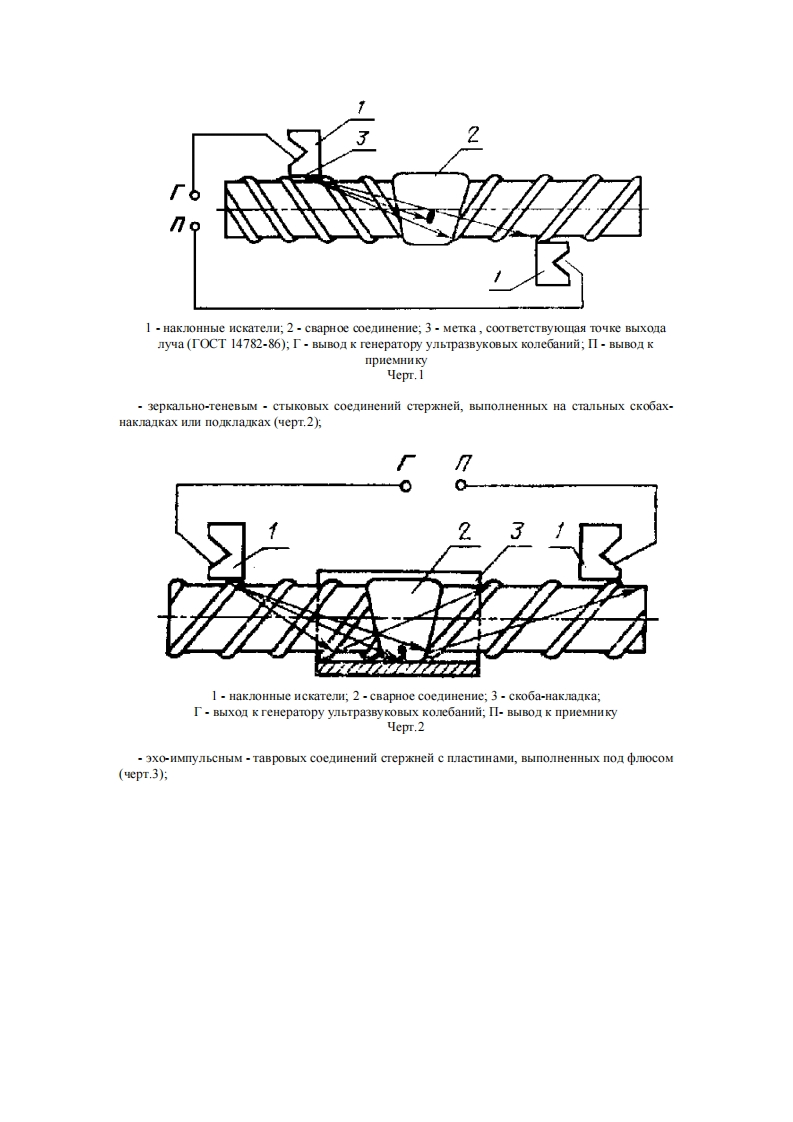 1
3
2
Г
П
1

1 - наклонные искатели; 2 - сварное соединение; 3 - метка , соответствующая точке выхода луча (ГОСТ 14782-86); Г - вывод к генератору ультразвуковых колебаний; П - вывод к приемнику
Черт.1

- зеркально-теневым - стыковых соединений стержней, выполненных на стальных скобах-накладках или подкладках (черт.2);

Г
П
1
2
3
1

1 - наклонные искатели; 2 - сварное соединение; 3 - скоба-накладка;
Г - выход к генератору ультразвуковых колебаний; П- вывод к приемнику
Черт.2

- эхо-импульсным - тавровых соединений стержней с пластинами, выполненных под флюсом (черт.3);