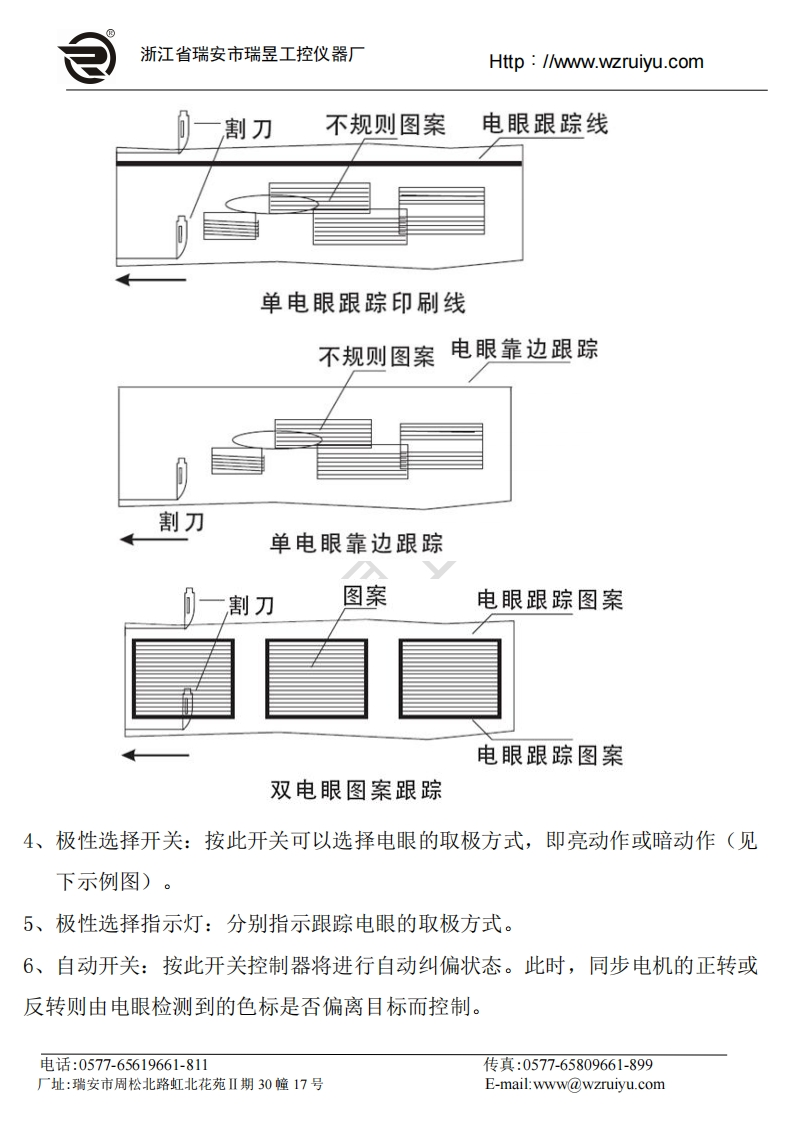 浙江省瑞安市瑞昱工控仪器厂

Http：//www.wzruiyu.com

割刀 不规则图案 电眼跟踪线

单电眼跟踪印刷线

不规则图案 电眼靠边跟踪

割刀

单电眼靠边跟踪

割刀 图案 电眼跟踪图案

电眼跟踪图案

双电眼图案跟踪

4、极性选择开关：按此开关可以选择电眼的取极方式，即亮动作或暗动作（见下示例图）。

5、极性选择指示灯：分别指示跟踪电眼的取极方式。

6、自动开关：按此开关控制器将进行自动纠偏状态。此时，同步电机的正转或反转则由电眼检测到的色标是否偏离目标而控制。

电话:0577-65619661-811
厂址:瑞安市周松北路虹北花苑Ⅱ期 30 幢 17 号

传真:0577-65809661-899
E-mail:www@wzruiyu.com