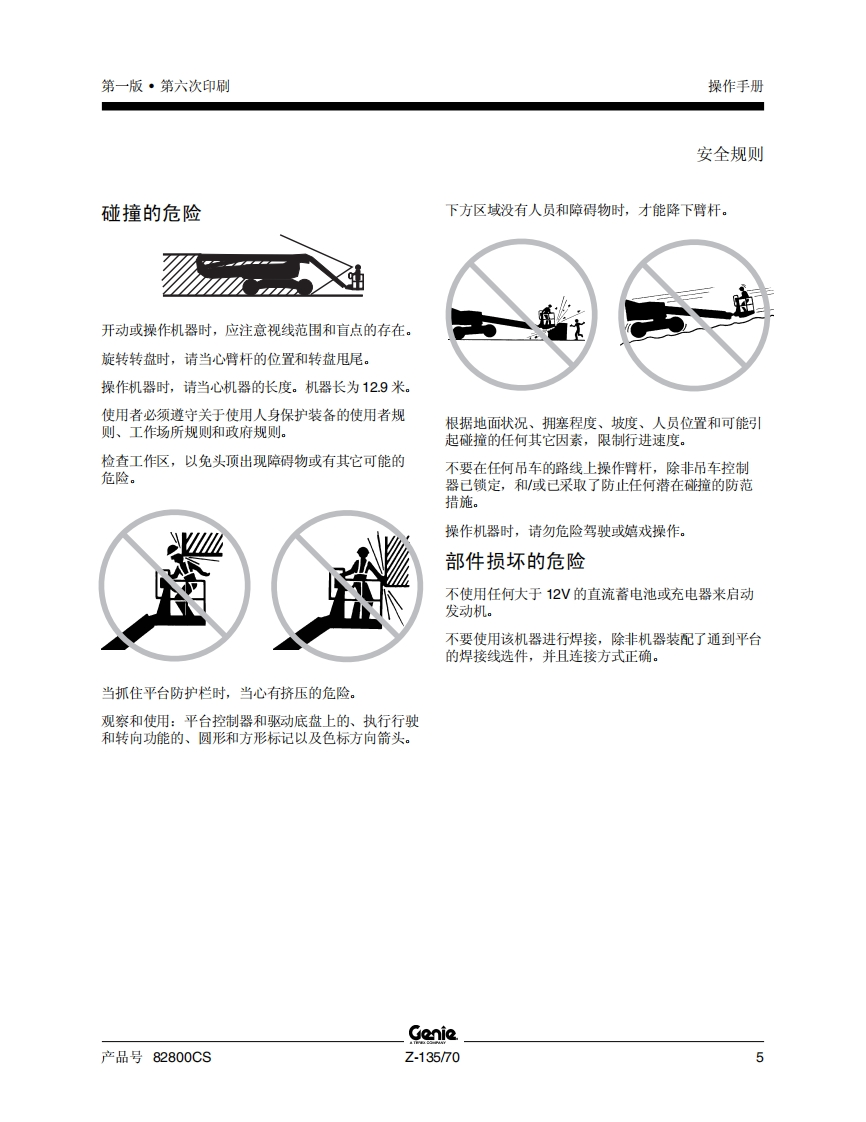 第一版 • 第六次印刷

操作手册

安全规则

碰撞的危险

开动或操作机器时，应注意视线范围和盲点的存在。

旋转转盘时，请当心臂杆的位置和转盘甩尾。

操作机器时，请当心机器的长度。机器长为 12.9 米。

使用者必须遵守关于使用人身保护装备的使用者规则、工作场所规则和政府规则。

检查工作区，以免头顶出现障碍物或有其它可能的危险。

当抓住平台防护栏时，当心有挤压的危险。

观察和使用：平台控制器和驱动底盘上的、执行行驶和转向功能的、圆形和方形标记以及色标方向箭头。

下方区域没有人员和障碍物时，才能降下臂杆。

根据地面状况、拥塞程度、坡度、人员位置和可能引起碰撞的任何其它因素，限制行进速度。

不要在任何吊车的路线上操作臂杆，除非吊车控制器已锁定，和/或已采取了防止任何潜在碰撞的防范措施。

操作机器时，请勿危险驾驶或嬉戏操作。

部件损坏的危险

不使用任何大于 12V 的直流蓄电池或充电器来启动发动机。

不要使用该机器进行焊接，除非机器装配了通到平台的焊接线选件，并且连接方式正确。

Genie
A TEREX COMPANY

产品号 82800CS

Z-135/70

5