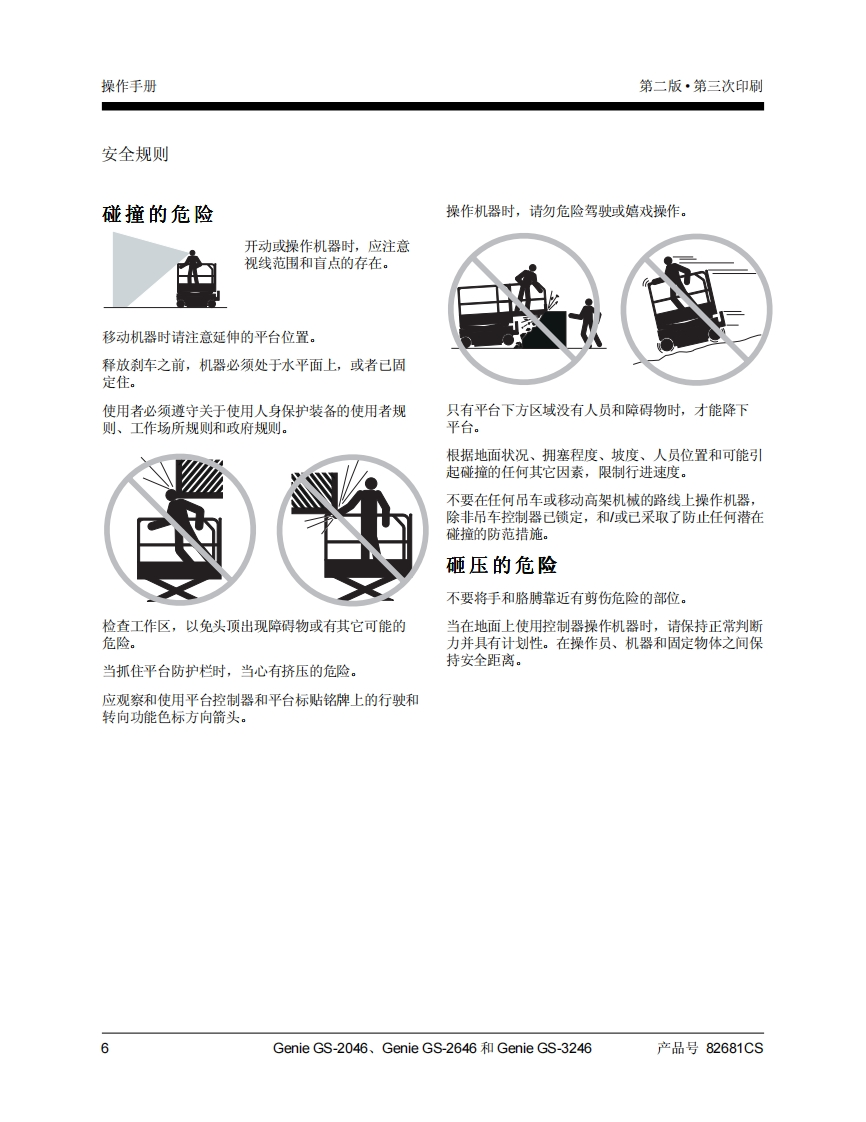 操作手册

第二版 • 第三次印刷

安全规则

碰撞的危险

开动或操作机器时，应注意视线范围和盲点的存在。

移动机器时请注意延伸的平台位置。

释放刹车之前，机器必须处于水平面上，或者已固定住。

使用者必须遵守关于使用人身保护装备的使用者规则、工作场所规则和政府规则。

检查工作区，以免头顶出现障碍物或有其它可能的危险。

当抓住平台防护栏时，当心有挤压的危险。

应观察和使用平台控制器和平台标贴铭牌上的行驶和转向功能色标方向箭头。

操作机器时，请勿危险驾驶或嬉戏操作。

只有平台下方区域没有人员和障碍物时，才能降下平台。

根据地面状况、拥塞程度、坡度、人员位置和可能引起碰撞的任何其它因素，限制行进速度。

不要在任何吊车或移动高架机械的路线上操作机器，除非吊车控制器已锁定，和/或已采取了防止任何潜在碰撞的防范措施。

砸压的危险

不要将手和胳膊靠近有剪伤危险的部位。

当在地面上使用控制器操作机器时，请保持正常判断力并具有计划性。在操作员、机器和固定物体之间保持安全距离。

6

Genie GS-2046、Genie GS-2646 和 Genie GS-3246

产品号 82681CS