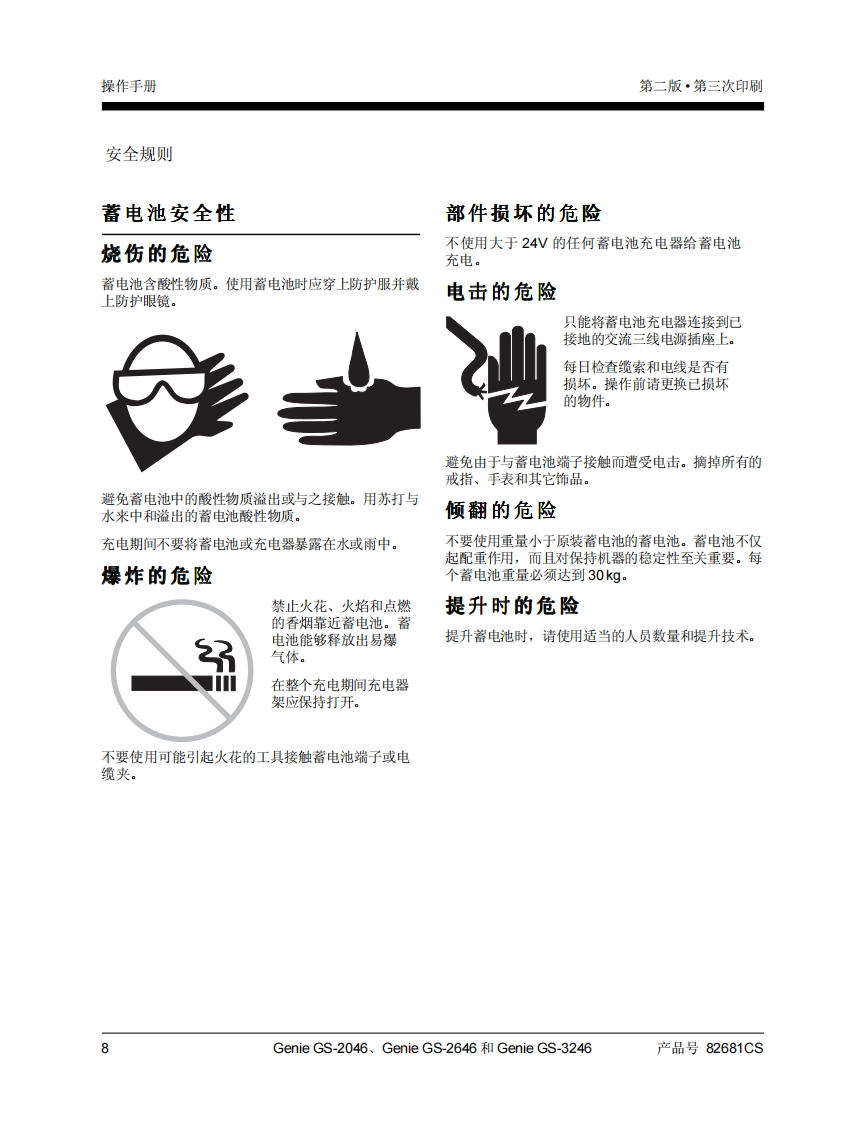 操作手册

第二版 • 第三次印刷

安全规则

蓄电池安全性

烧伤的危险

蓄电池含酸性物质。使用蓄电池时应穿上防护服并戴上防护眼镜。

避免蓄电池中的酸性物质溢出或与之接触。用苏打与水来中和溢出的蓄电池酸性物质。

充电期间不要将蓄电池或充电器暴露在水或雨中。

爆炸的危险

禁止火花、火焰和点燃的香烟靠近蓄电池。蓄电池能够释放出易爆气体。

在整个充电期间充电器架应保持打开。

不要使用可能引起火花的工具接触蓄电池端子或电缆夹。

部件损坏的危险

不使用大于 24V 的任何蓄电池充电器给蓄电池充电。

电击的危险

只能将蓄电池充电器连接到已接地的交流三线电源插座上。

每日检查缆索和电线是否有损坏。操作前请更换已损坏的物件。

避免由于与蓄电池端子接触而遭受电击。摘掉所有的戒指、手表和其它饰品。

倾翻的危险

不要使用重量小于原装蓄电池的蓄电池。蓄电池不仅起配重作用，而且对保持机器的稳定性至关重要。每个蓄电池重量必须达到 30 kg。

提升时的危险

提升蓄电池时，请使用适当的人员数量和提升技术。

8

Genie GS-2046、Genie GS-2646 和 Genie GS-3246

产品号 82681CS