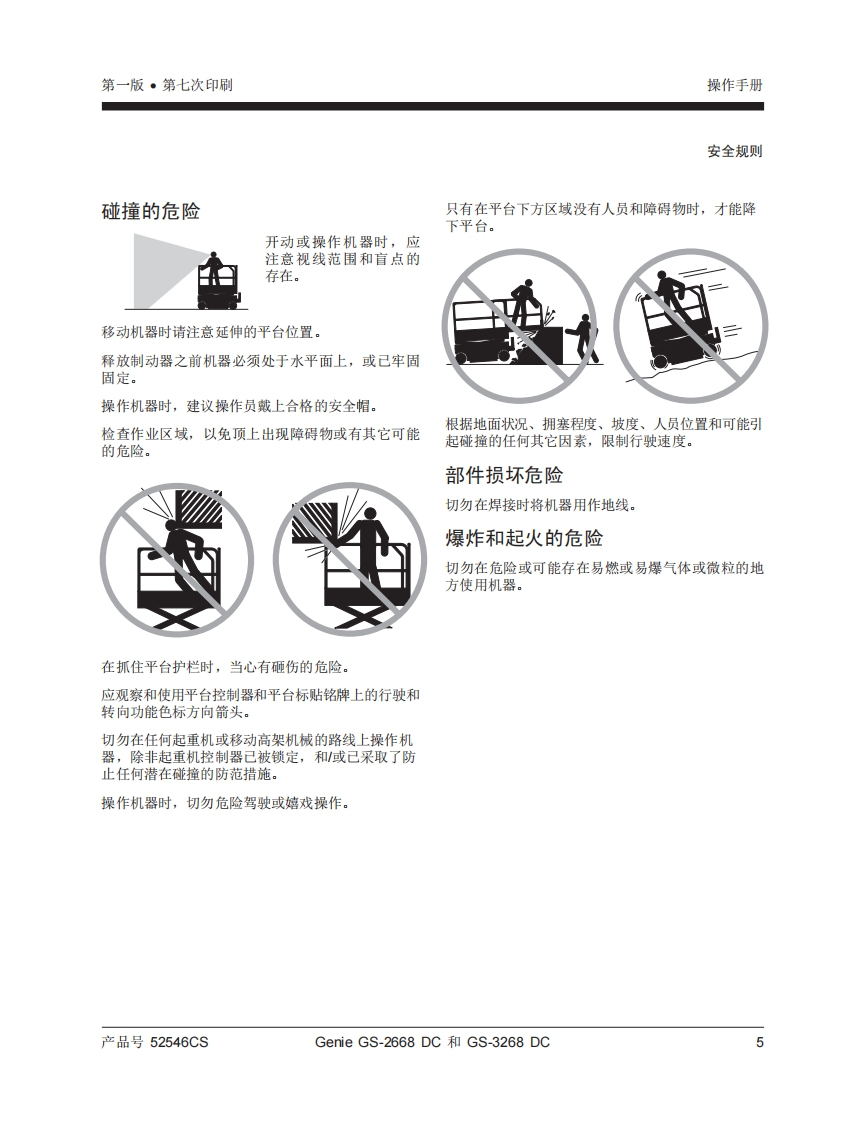 第一版 • 第七次印刷

操作手册

安全规则

碰撞的危险

开动或操作机器时，应注意视线范围和盲点的存在。

移动机器时请注意延伸的平台位置。

释放制动器之前机器必须处于水平面上，或已牢固固定。

操作机器时，建议操作员戴上合格的安全帽。

检查作业区域，以免顶上出现障碍物或有其它可能的危险。

在抓住平台护栏时，当心有砸伤的危险。

应观察和使用平台控制器和平台标贴铭牌上的行驶和转向功能色标方向箭头。

切勿在任何起重机或移动高架机械的路线上操作机器，除非起重机控制器已被锁定，和/或已采取了防止任何潜在碰撞的防范措施。

操作机器时，切勿危险驾驶或嬉戏操作。

只有在平台下方区域没有人员和障碍物时，才能降下平台。

根据地面状况、拥塞程度、坡度、人员位置和可能引起碰撞的任何其它因素，限制行驶速度。

部件损坏危险

切勿在焊接时将机器用作地线。

爆炸和起火的危险

切勿在危险或可能存在易燃或易爆气体或微粒的地方使用机器。

产品号 52546CS

Genie GS-2668 DC 和 GS-3268 DC

5