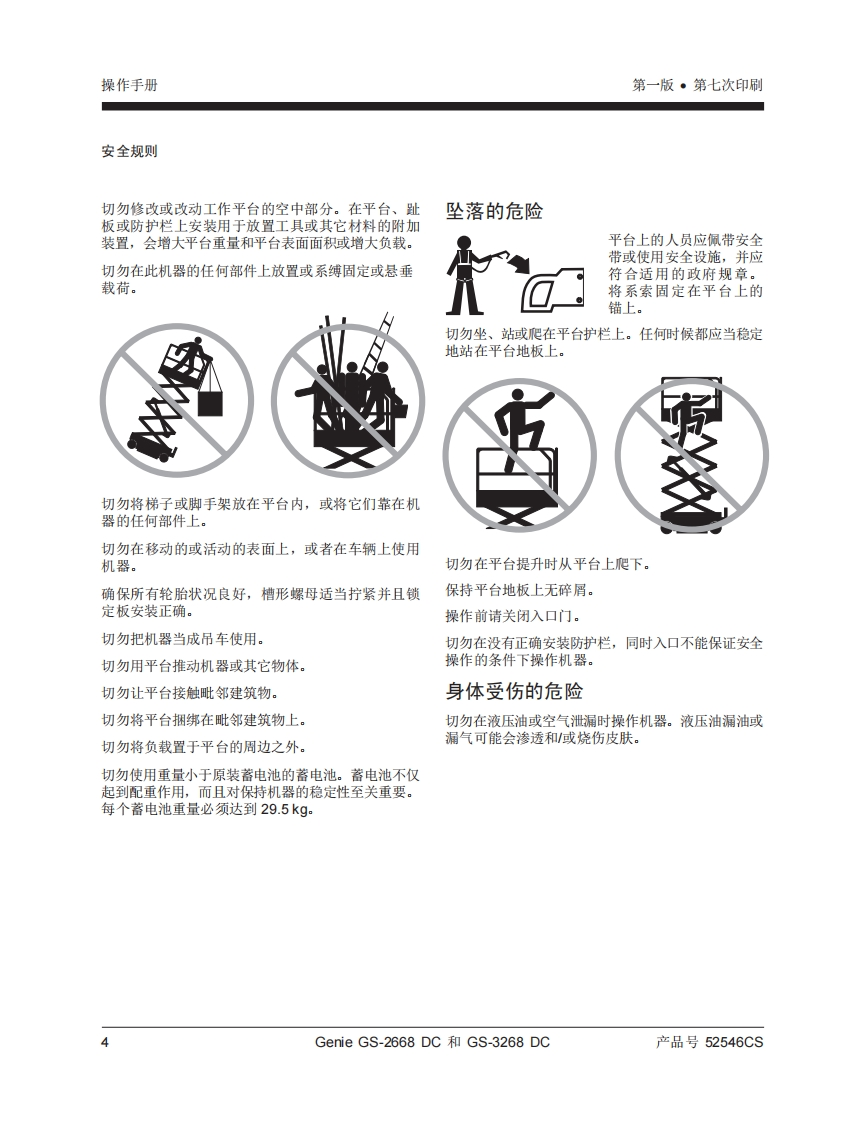 操作手册

第一版 • 第七次印刷

安全规则

切勿修改或改动工作平台的空中部分。在平台、趾板或防护栏上安装用于放置工具或其它材料的附加装置，会增大平台重量和平台表面面积或增大负载。

切勿在此机器的任何部件上放置或系缚固定或悬垂载荷。

切勿将梯子或脚手架放在平台内，或将它们靠在机器的任何部件上。

切勿在移动的或活动的表面上，或者在车辆上使用机器。

确保所有轮胎状况良好，槽形螺母适当拧紧并且锁定板安装正确。

切勿把机器当成吊车使用。

切勿用平台推动机器或其它物体。

切勿让平台接触毗邻建筑物。

切勿将平台捆绑在毗邻建筑物上。

切勿将负载置于平台的周边之外。

切勿使用重量小于原装蓄电池的蓄电池。蓄电池不仅起到配重作用，而且对保持机器的稳定性至关重要。每个蓄电池重量必须达到 29.5 kg。

坠落的危险

平台上的人员应佩带安全带或使用安全设施，并应符合适用的政府规章。将系索固定在平台上的锚上。

切勿坐、站或爬在平台护栏上。任何时候都应当稳定地站在平台地板上。

切勿在平台提升时从平台上爬下。

保持平台地板上无碎屑。

操作前请关闭入口门。

切勿在没有正确安装防护栏，同时入口不能保证安全操作的条件下操作机器。

身体受伤的危险

切勿在液压油或空气泄漏时操作机器。液压油漏油或漏气可能会渗透和/或烧伤皮肤。

4

Genie GS-2668 DC 和 GS-3268 DC

产品号 52546CS