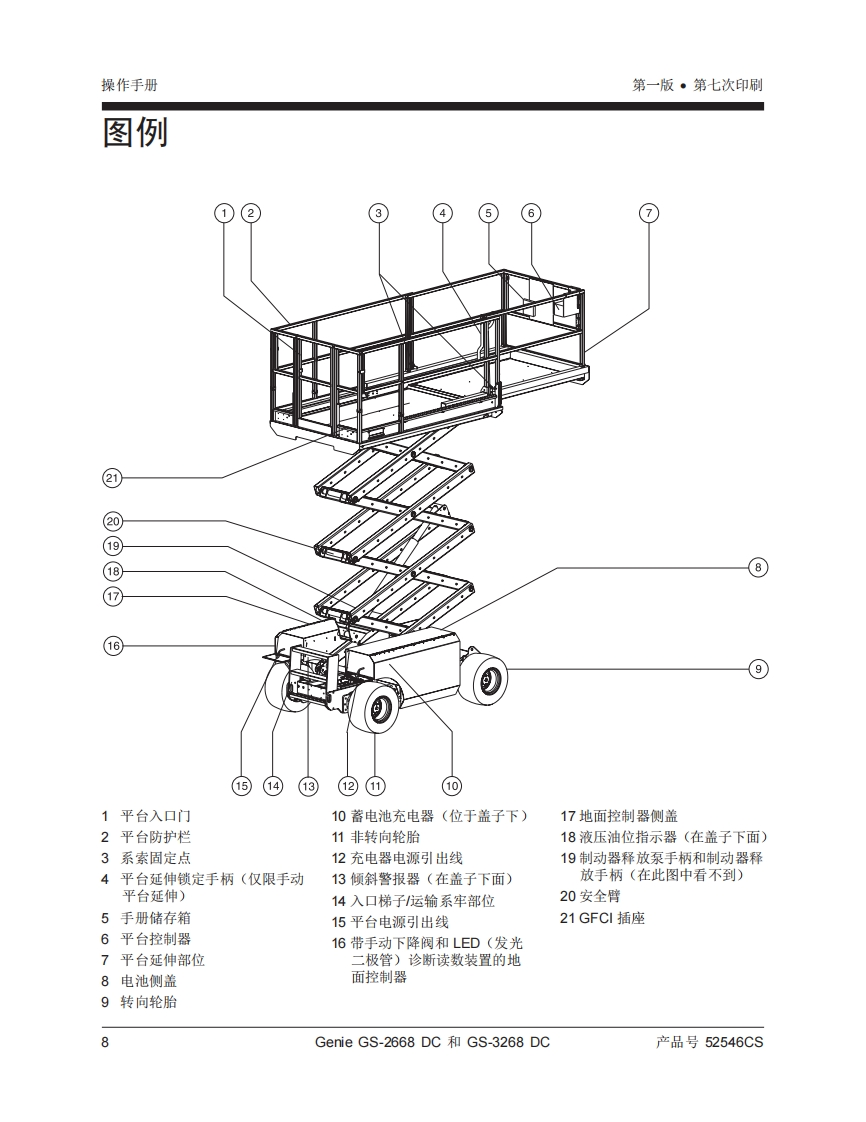 操作手册

第一版 • 第七次印刷

图例

1 2 3 4 5 6 7

21

20

19

18

17

16

8

9

15 14 13 12 11 10

1 平台入口门
2 平台防护栏
3 系索固定点
4 平台延伸锁定手柄（仅限手动平台延伸）
5 手册储存箱
6 平台控制器
7 平台延伸部位
8 电池侧盖
9 转向轮胎

10 蓄电池充电器（位于盖子下）
11 非转向轮胎
12 充电器电源引出线
13 倾斜警报器（在盖子下面）
14 入口梯子/运输系牢部位
15 平台电源引出线
16 带手动下降阀和 LED（发光二极管）诊断读数装置的地面控制器

17 地面控制器侧盖
18 液压油位指示器（在盖子下面）
19 制动器释放泵手柄和制动器释放手柄（在此图中看不到）
20 安全臂
21 GFCI 插座

8

Genie GS-2668 DC 和 GS-3268 DC

产品号 52546CS