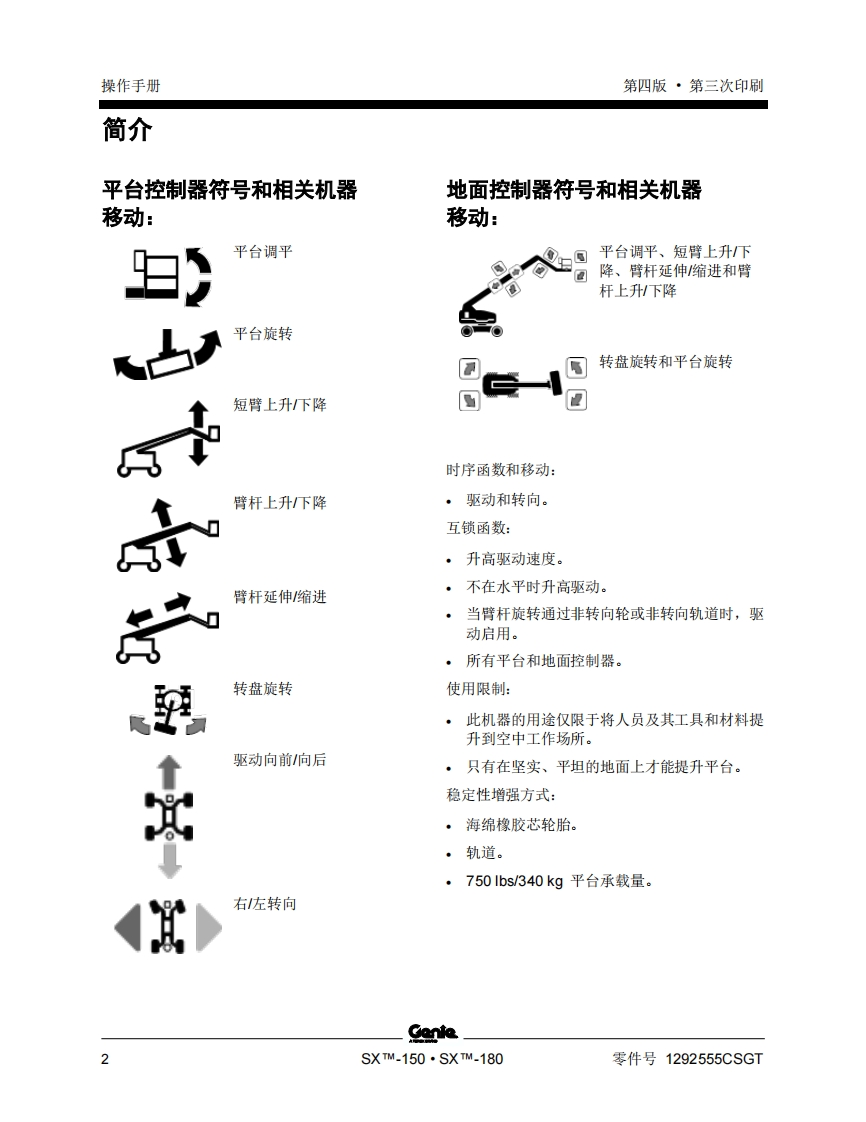 操作手册

第四版 • 第三次印刷

简介

平台控制器符号和相关机器移动：

平台调平

平台旋转

短臂上升/下降

臂杆上升/下降

臂杆延伸/缩进

转盘旋转

驱动向前/向后

右/左转向

地面控制器符号和相关机器移动：

平台调平、短臂上升/下降、臂杆延伸/缩进和臂杆上升/下降

转盘旋转和平台旋转

时序函数和移动：

• 驱动和转向。

互锁函数：

• 升高驱动速度。

• 不在水平时升高驱动。

• 当臂杆旋转通过非转向轮或非转向轨道时，驱动启用。

• 所有平台和地面控制器。

使用限制：

• 此机器的用途仅限于将人员及其工具和材料提升到空中工作场所。

• 只有在坚实、平坦的地面上才能提升平台。

稳定性增强方式：

• 海绵橡胶芯轮胎。

• 轨道。

• 750 lbs/340 kg 平台承载量。

Genie

2

SX™-150 • SX™-180

零件号 1292555CSGT