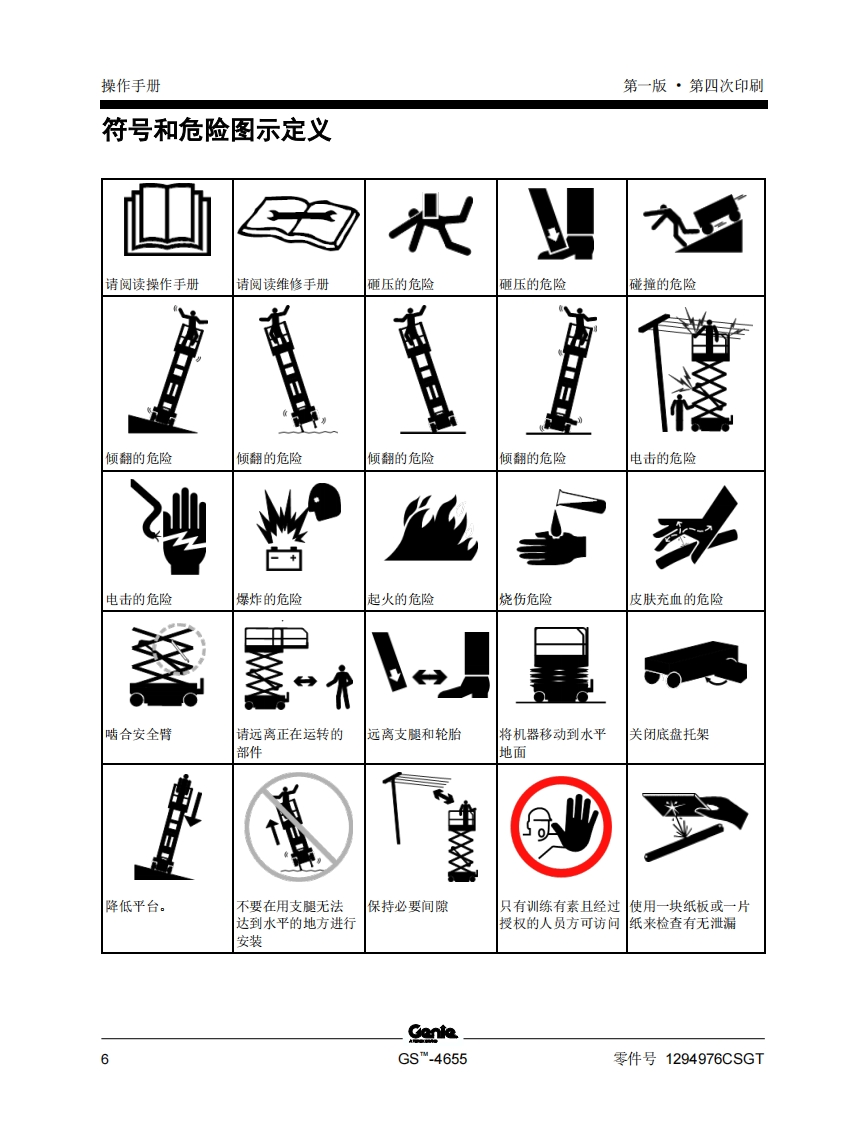 操作手册

第一版 • 第四次印刷

符号和危险图示定义

| | | | | |
|---|---|---|---|---|
| 请阅读操作手册 | 请阅读维修手册 | 砸压的危险 | 砸压的危险 | 碰撞的危险 |
| 倾翻的危险 | 倾翻的危险 | 倾翻的危险 | 倾翻的危险 | 电击的危险 |
| 电击的危险 | 爆炸的危险 | 起火的危险 | 烧伤危险 | 皮肤充血的危险 |
| 啮合安全臂 | 请远离正在运转的部件 | 远离支腿和轮胎 | 将机器移动到水平地面 | 关闭底盘托架 |
| 降低平台。 | 不要在用支腿无法达到水平的地方进行安装 | 保持必要间隙 | 只有训练有素且经过授权的人员方可访问 | 使用一块纸板或一片纸来检查有无泄漏 |

Genie

6

GS™-4655

零件号 1294976CSGT