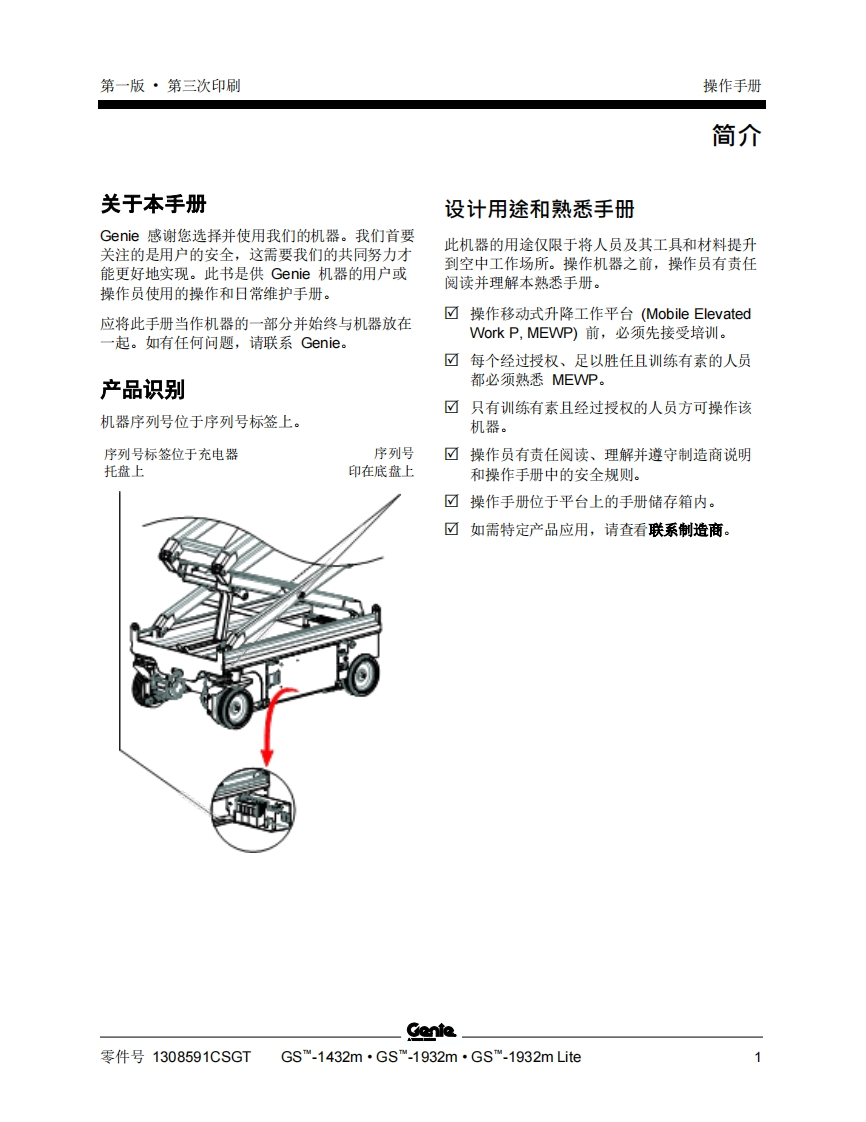 第一版 • 第三次印刷

操作手册

简介

关于本手册

Genie 感谢您选择并使用我们的机器。我们首要关注的是用户的安全，这需要我们的共同努力才能更好地实现。此书是供 Genie 机器的用户或操作员使用的操作和日常维护手册。

应将此手册当作机器的一部分并始终与机器放在一起。如有任何问题，请联系 Genie。

产品识别

机器序列号位于序列号标签上。

序列号标签位于充电器托盘上

序列号印在底盘上

设计用途和熟悉手册

此机器的用途仅限于将人员及其工具和材料提升到空中工作场所。操作机器之前，操作员有责任阅读并理解本熟悉手册。

☑ 操作移动式升降工作平台 (Mobile Elevated Work P, MEWP) 前，必须先接受培训。

☑ 每个经过授权、足以胜任且训练有素的人员都必须熟悉 MEWP。

☑ 只有训练有素且经过授权的人员方可操作该机器。

☑ 操作员有责任阅读、理解并遵守制造商说明和操作手册中的安全规则。

☑ 操作手册位于平台上的手册储存箱内。

☑ 如需特定产品应用，请查看联系制造商。

Genie

零件号 1308591CSGT GS™-1432m • GS™-1932m • GS™-1932m Lite 1