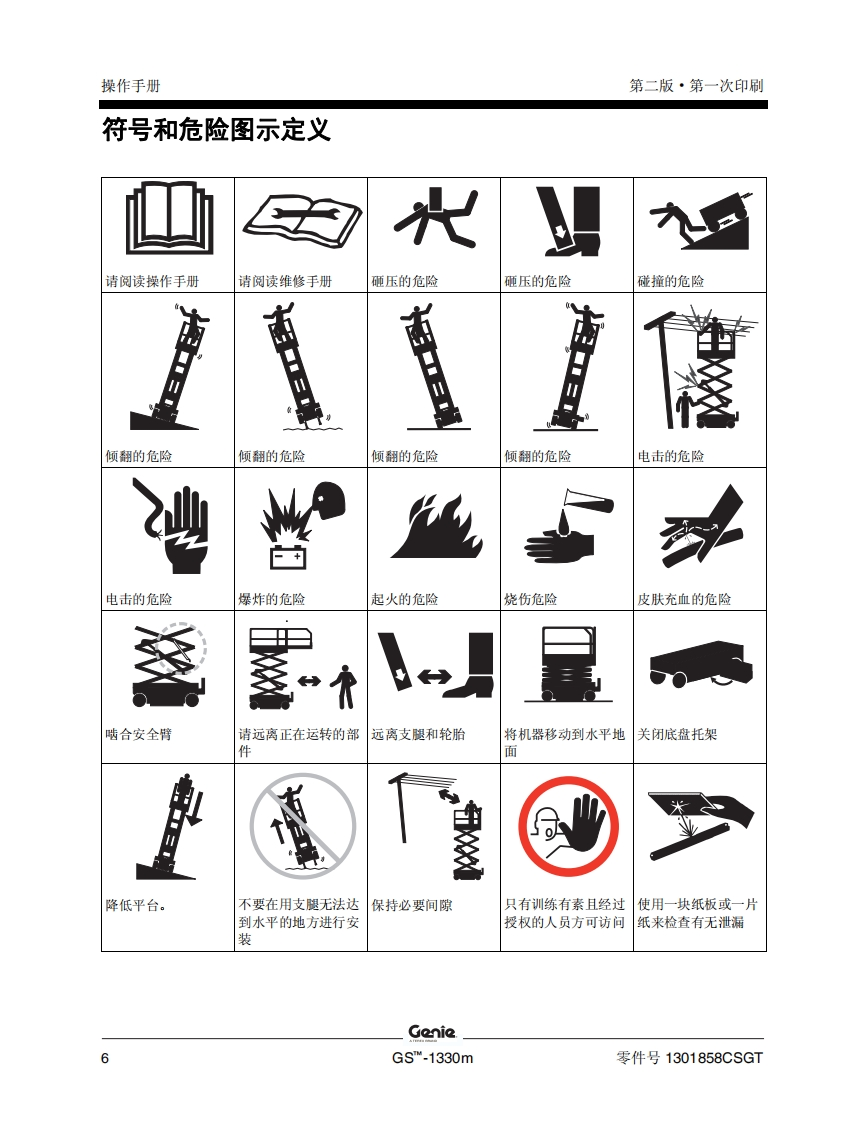 操作手册

第二版 • 第一次印刷

符号和危险图示定义

| | | | | |
|---|---|---|---|---|
| 请阅读操作手册 | 请阅读维修手册 | 砸压的危险 | 砸压的危险 | 碰撞的危险 |
| 倾翻的危险 | 倾翻的危险 | 倾翻的危险 | 倾翻的危险 | 电击的危险 |
| 电击的危险 | 爆炸的危险 | 起火的危险 | 烧伤危险 | 皮肤充血的危险 |
| 啮合安全臂 | 请远离正在运转的部件 | 远离支腿和轮胎 | 将机器移动到水平地面 | 关闭底盘托架 |
| 降低平台。 | 不要在用支腿无法达到水平的地方进行安装 | 保持必要间隙 | 只有训练有素且经过授权的人员方可访问 | 使用一块纸板或一片纸来检查有无泄漏 |

Genie

6

GS™-1330m

零件号 1301858CSGT