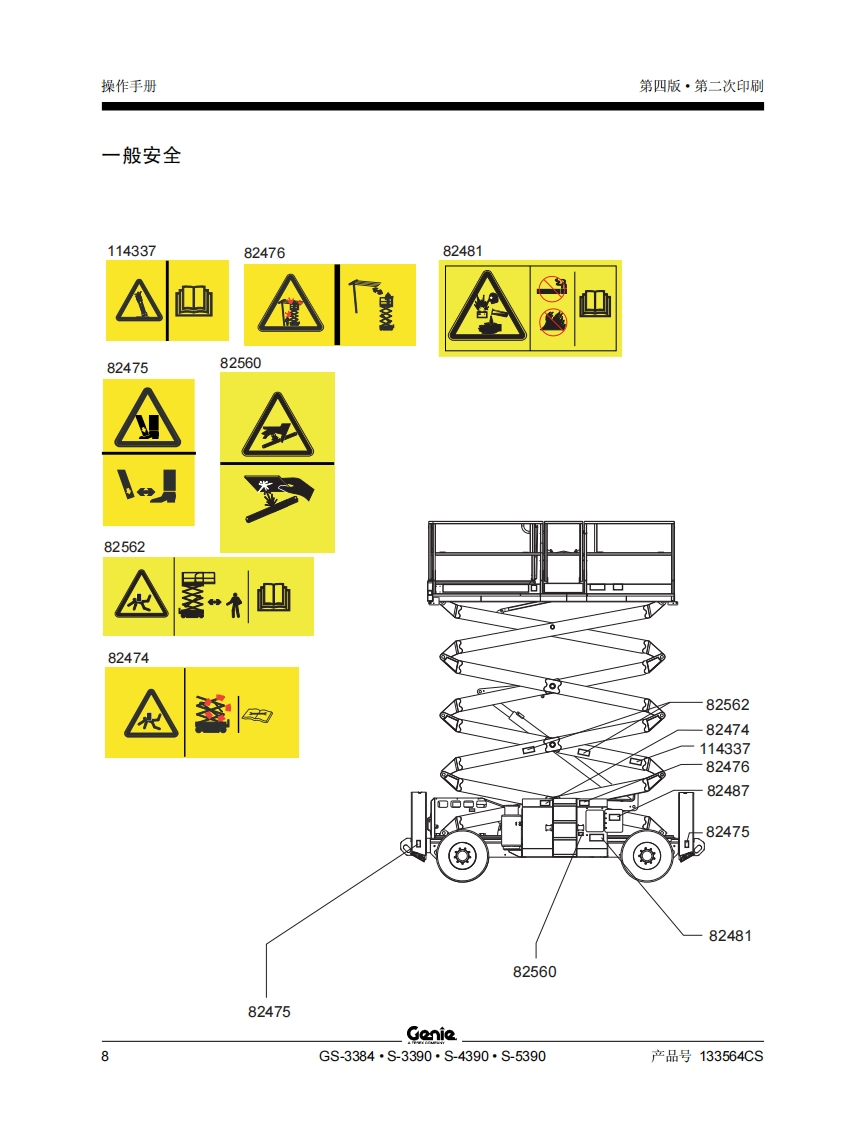 操作手册

第四版 • 第二次印刷

一般安全

114337

82476

82481

82475

82560

82562

82474

82562
82474
114337
82476
82487
82475

82481

82560

82475

Genie
A TEREX COMPANY

8

GS-3384 • S-3390 • S-4390 • S-5390

产品号 133564CS