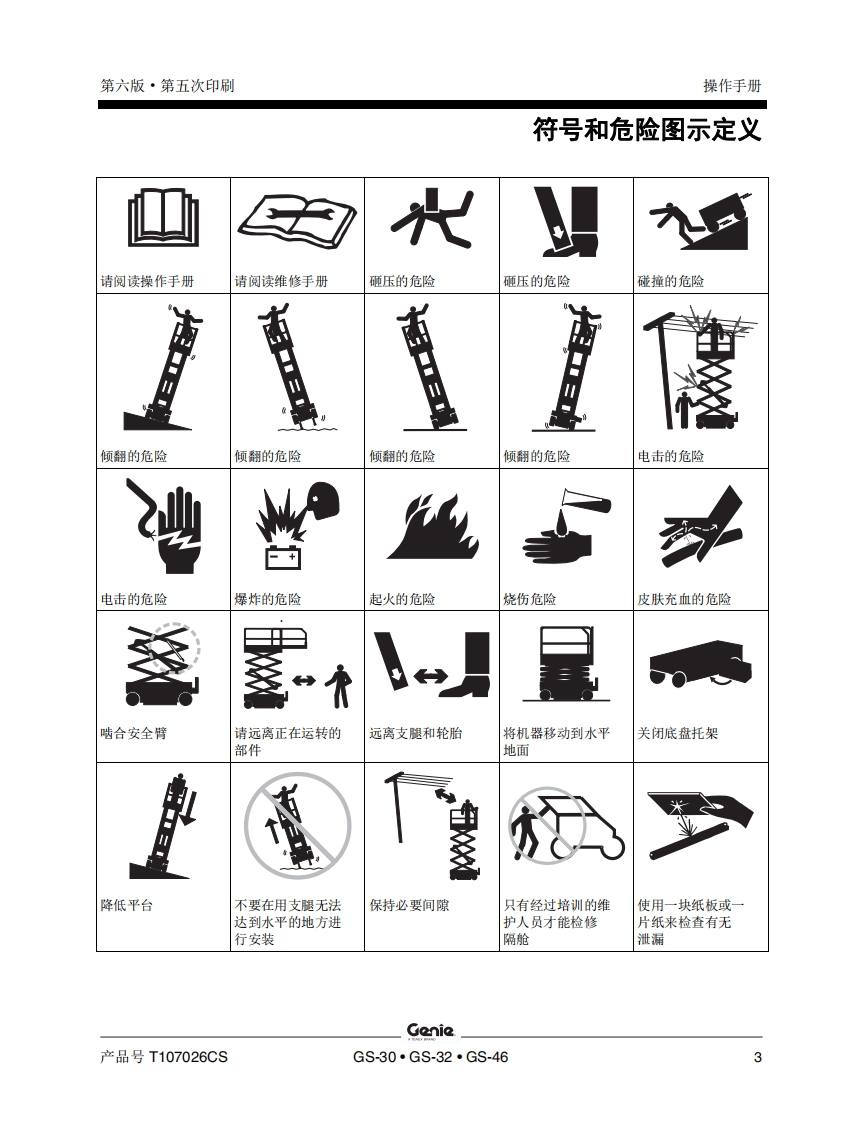 第六版 • 第五次印刷

操作手册

符号和危险图示定义

| 请阅读操作手册 | 请阅读维修手册 | 砸压的危险 | 砸压的危险 | 碰撞的危险 |
|---|---|---|---|---|
| 倾翻的危险 | 倾翻的危险 | 倾翻的危险 | 倾翻的危险 | 电击的危险 |
| 电击的危险 | 爆炸的危险 | 起火的危险 | 烧伤危险 | 皮肤充血的危险 |
| 啮合安全臂 | 请远离正在运转的部件 | 远离支腿和轮胎 | 将机器移动到水平地面 | 关闭底盘托架 |
| 降低平台 | 不要在用支腿无法达到水平的地方进行安装 | 保持必要间隙 | 只有经过培训的维护人员才能检修隔舱 | 使用一块纸板或一片纸来检查有无泄漏 |

Genie

A TEREX BRAND

产品号 T107026CS

GS-30 • GS-32 • GS-46

3