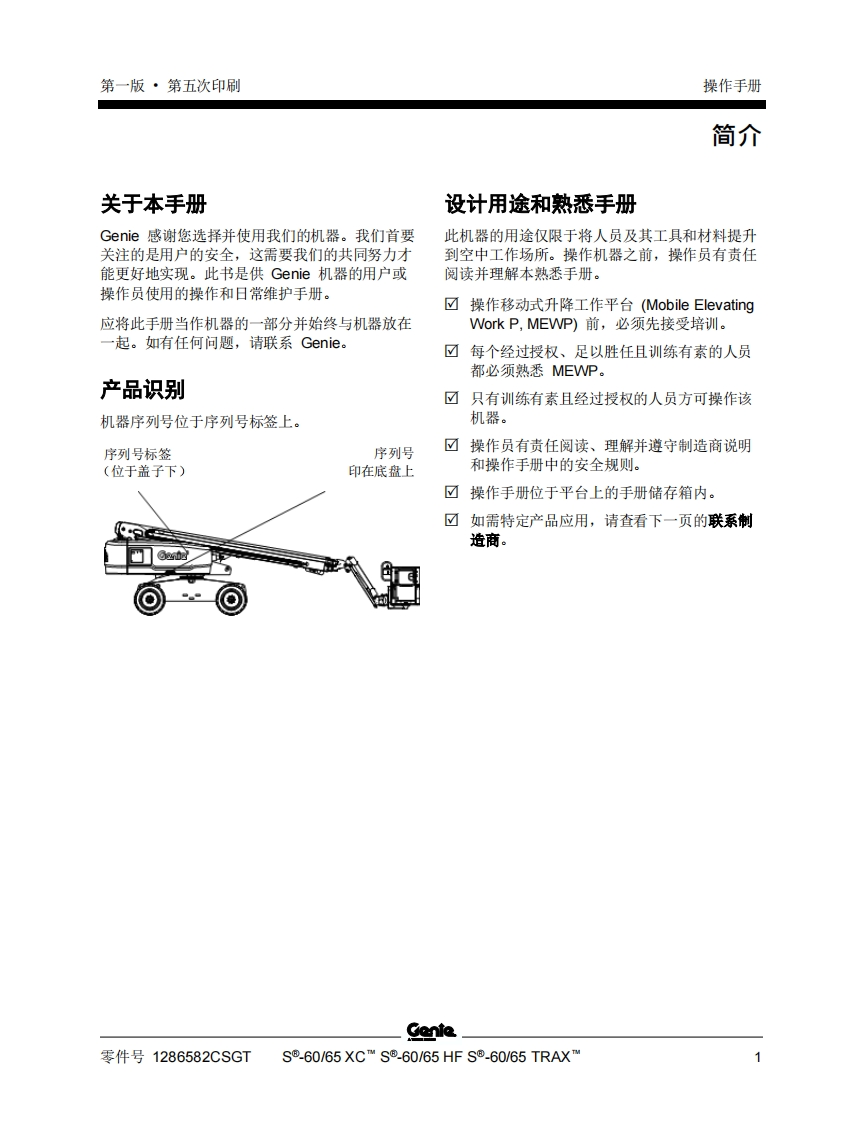 第一版 • 第五次印刷

操作手册

简介

关于本手册

Genie 感谢您选择并使用我们的机器。我们首要关注的是用户的安全，这需要我们的共同努力才能更好地实现。此书是供 Genie 机器的用户或操作员使用的操作和日常维护手册。

应将此手册当作机器的一部分并始终与机器放在一起。如有任何问题，请联系 Genie。

产品识别

机器序列号位于序列号标签上。

序列号标签
（位于盖子下）

序列号
印在底盘上

Genie

设计用途和熟悉手册

此机器的用途仅限于将人员及其工具和材料提升到空中工作场所。操作机器之前，操作员有责任阅读并理解本熟悉手册。

☑ 操作移动式升降工作平台 (Mobile Elevating Work P, MEWP) 前，必须先接受培训。

☑ 每个经过授权、足以胜任且训练有素的人员都必须熟悉 MEWP。

☑ 只有训练有素且经过授权的人员方可操作该机器。

☑ 操作员有责任阅读、理解并遵守制造商说明和操作手册中的安全规则。

☑ 操作手册位于平台上的手册储存箱内。

☑ 如需特定产品应用，请查看下一页的联系制造商。

Genie

零件号 1286582CSGT    S®-60/65 XC™ S®-60/65 HF S®-60/65 TRAX™    1