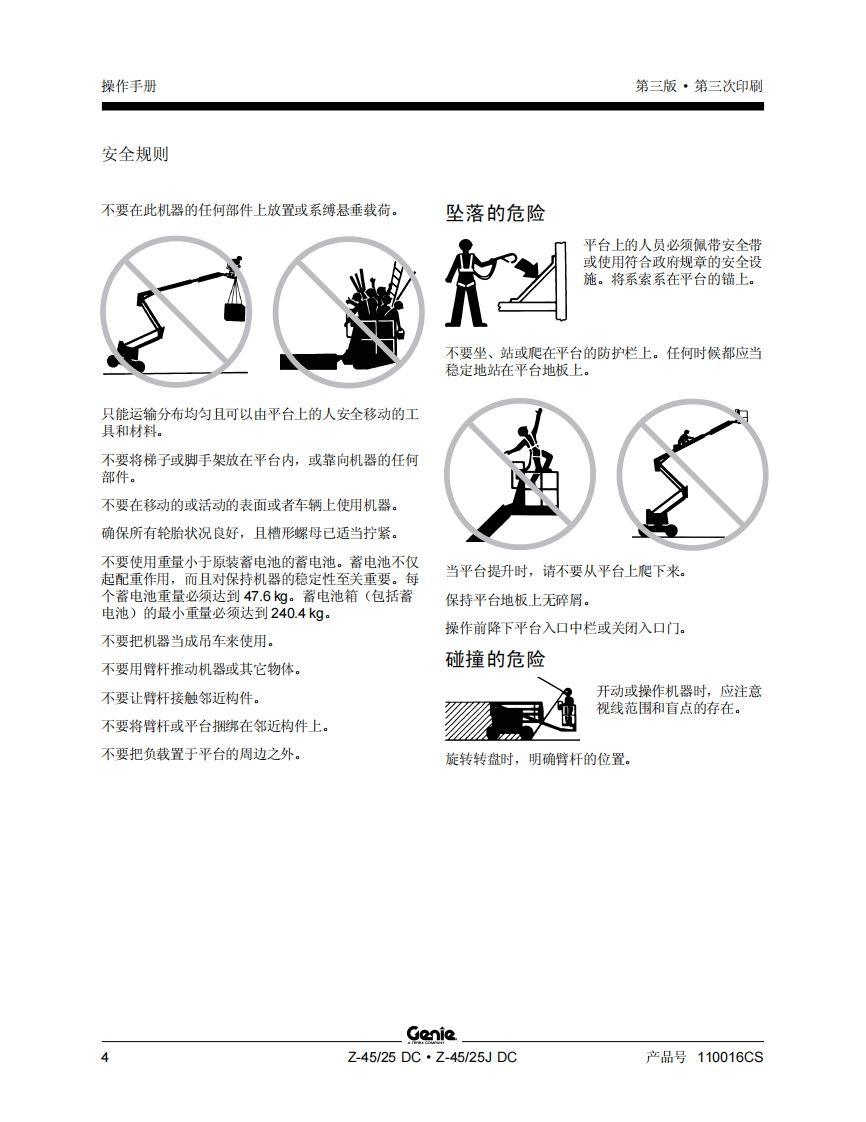 操作手册

第三版 • 第三次印刷

安全规则

不要在此机器的任何部件上放置或系缚悬垂载荷。

只能运输分布均匀且可以由平台上的人安全移动的工具和材料。

不要将梯子或脚手架放在平台内，或靠向机器的任何部件。

不要在移动的或活动的表面或者车辆上使用机器。

确保所有轮胎状况良好，且槽形螺母已适当拧紧。

不要使用重量小于原装蓄电池的蓄电池。蓄电池不仅起配重作用，而且对保持机器的稳定性至关重要。每个蓄电池重量必须达到 47.6 kg。蓄电池箱（包括蓄电池）的最小重量必须达到 240.4 kg。

不要把机器当成吊车来使用。

不要用臂杆推动机器或其它物体。

不要让臂杆接触邻近构件。

不要将臂杆或平台捆绑在邻近构件上。

不要把负载置于平台的周边之外。

坠落的危险

平台上的人员必须佩带安全带或使用符合政府规章的安全设施。将系索系在平台的锚上。

不要坐、站或爬在平台的防护栏上。任何时候都应当稳定地站在平台地板上。

当平台提升时，请不要从平台上爬下来。

保持平台地板上无碎屑。

操作前降下平台入口中栏或关闭入口门。

碰撞的危险

开动或操作机器时，应注意视线范围和盲点的存在。

旋转转盘时，明确臂杆的位置。

Genie
A TEREX COMPANY

4

Z-45/25 DC • Z-45/25J DC

产品号 110016CS