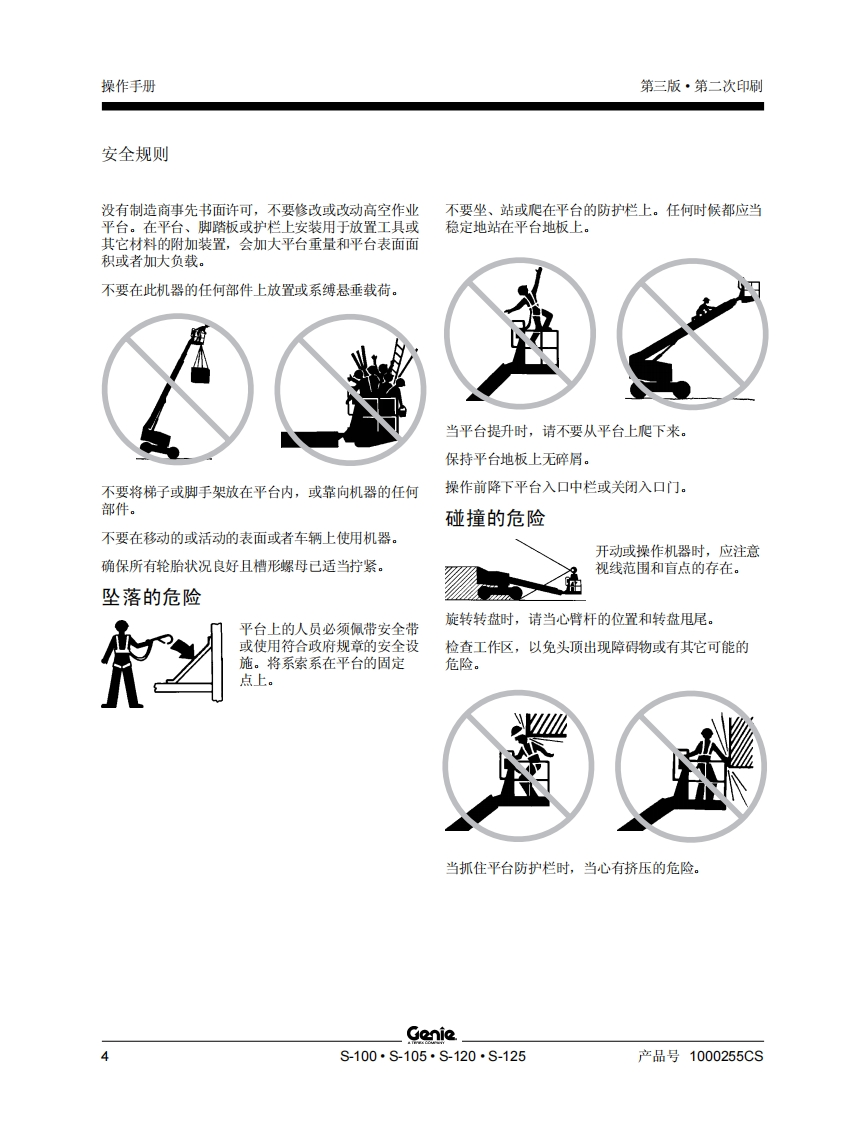 操作手册

第三版 • 第二次印刷

安全规则

没有制造商事先书面许可，不要修改或改动高空作业平台。在平台、脚踏板或护栏上安装用于放置工具或其它材料的附加装置，会加大平台重量和平台表面面积或者加大负载。

不要在此机器的任何部件上放置或系缚悬垂载荷。

不要将梯子或脚手架放在平台内，或靠向机器的任何部件。

不要在移动的或活动的表面或者车辆上使用机器。

确保所有轮胎状况良好且槽形螺母已适当拧紧。

坠落的危险

平台上的人员必须佩带安全带或使用符合政府规章的安全设施。将系索系在平台的固定点上。

不要坐、站或爬在平台的防护栏上。任何时候都应当稳定地站在平台地板上。

当平台提升时，请不要从平台上爬下来。

保持平台地板上无碎屑。

操作前降下平台入口中栏或关闭入口门。

碰撞的危险

开动或操作机器时，应注意视线范围和盲点的存在。

旋转转盘时，请当心臂杆的位置和转盘甩尾。

检查工作区，以免头顶出现障碍物或有其它可能的危险。

当抓住平台防护栏时，当心有挤压的危险。

Genie
A TEREX COMPANY

4

S-100 • S-105 • S-120 • S-125

产品号 1000255CS