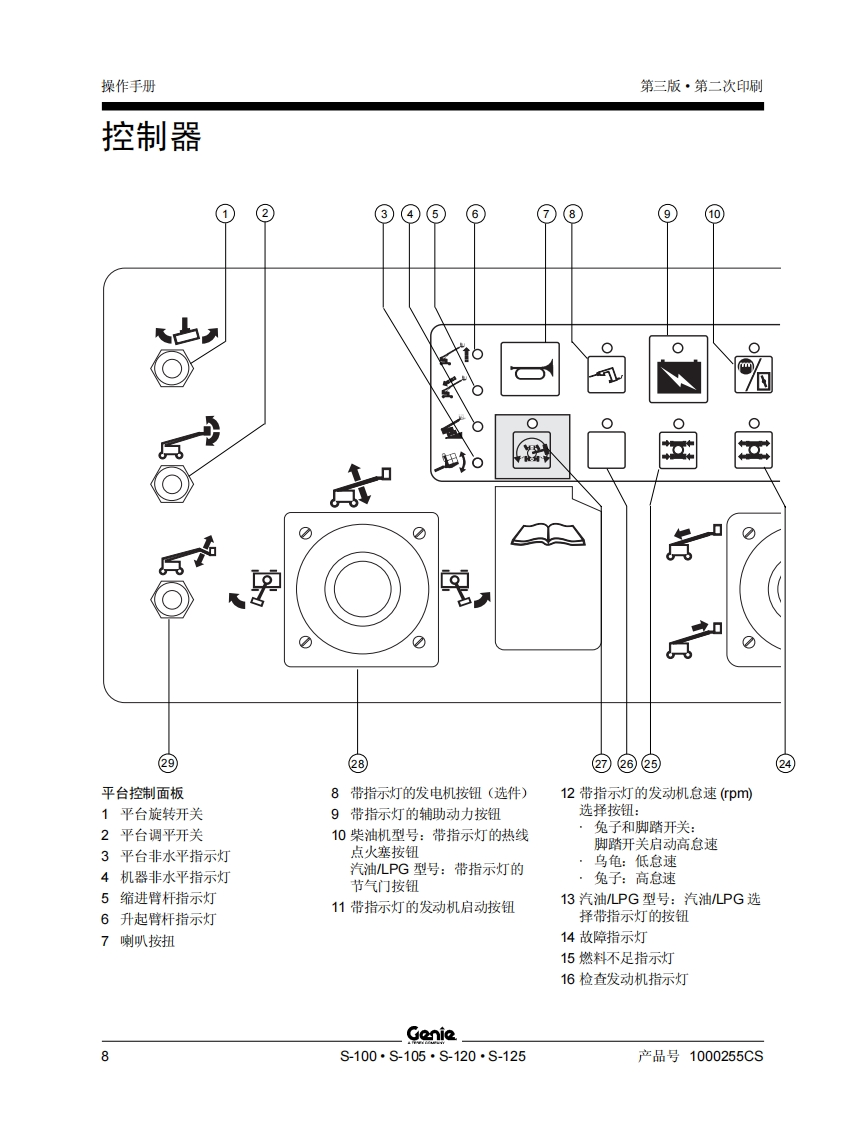 操作手册

第三版 • 第二次印刷

控制器

1 2 3 4 5 6 7 8 9 10

29 28 27 26 25 24

平台控制面板
1 平台旋转开关
2 平台调平开关
3 平台非水平指示灯
4 机器非水平指示灯
5 缩进臂杆指示灯
6 升起臂杆指示灯
7 喇叭按扭

8 带指示灯的发电机按钮（选件）
9 带指示灯的辅助动力按钮
10 柴油机型号：带指示灯的热线点火塞按钮
汽油/LPG 型号：带指示灯的节气门按钮
11 带指示灯的发动机启动按钮

12 带指示灯的发动机怠速 (rpm) 选择按钮：
· 兔子和脚踏开关：脚踏开关启动高怠速
· 乌龟：低怠速
· 兔子：高怠速
13 汽油/LPG 型号：汽油/LPG 选择带指示灯的按钮
14 故障指示灯
15 燃料不足指示灯
16 检查发动机指示灯

Genie
A TEREX COMPANY

8

S-100 • S-105 • S-120 • S-125

产品号 1000255CS