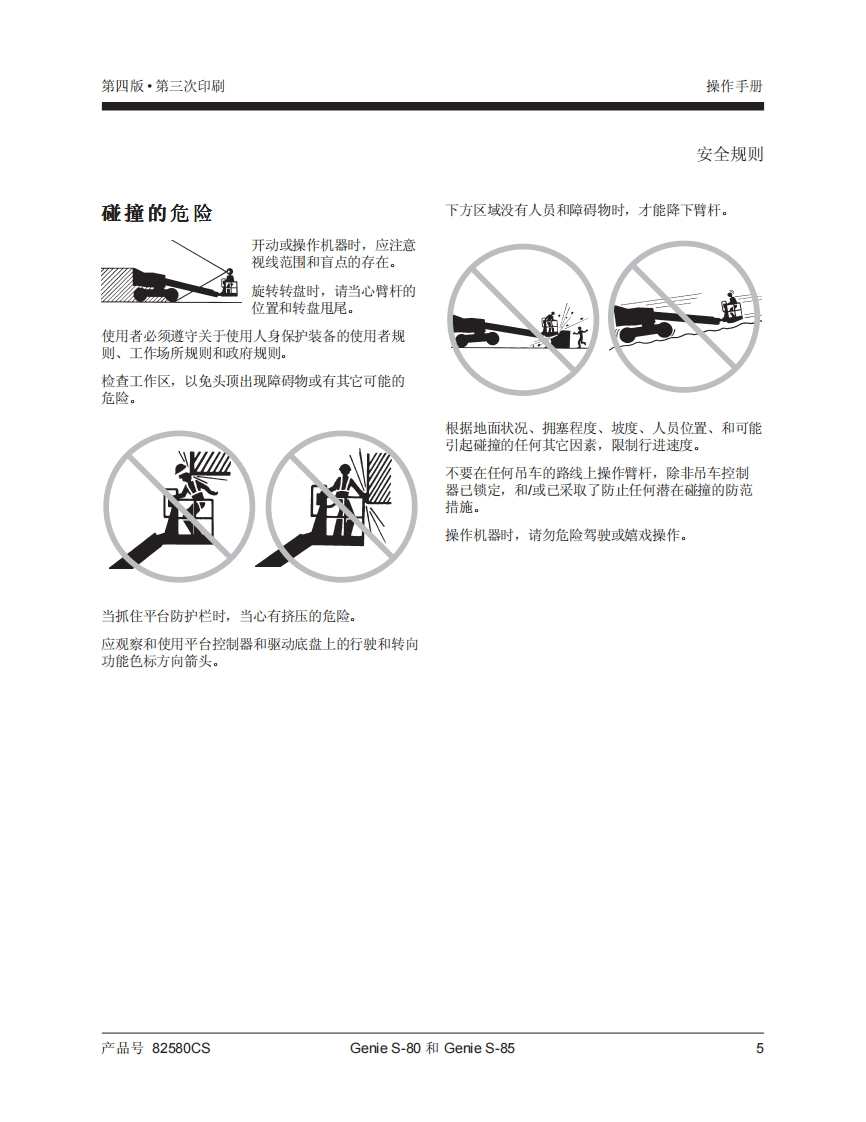 第四版 • 第三次印刷

操作手册

安全规则

碰撞的危险

开动或操作机器时，应注意视线范围和盲点的存在。

旋转转盘时，请当心臂杆的位置和转盘甩尾。

使用者必须遵守关于使用人身保护装备的使用者规则、工作场所规则和政府规则。

检查工作区，以免头顶出现障碍物或有其它可能的危险。

当抓住平台防护栏时，当心有挤压的危险。

应观察和使用平台控制器和驱动底盘上的行驶和转向功能色标方向箭头。

下方区域没有人员和障碍物时，才能降下臂杆。

根据地面状况、拥塞程度、坡度、人员位置、和可能引起碰撞的任何其它因素，限制行进速度。

不要在任何吊车的路线上操作臂杆，除非吊车控制器已锁定，和/或已采取了防止任何潜在碰撞的防范措施。

操作机器时，请勿危险驾驶或嬉戏操作。

产品号 82580CS

Genie S-80 和 Genie S-85

5