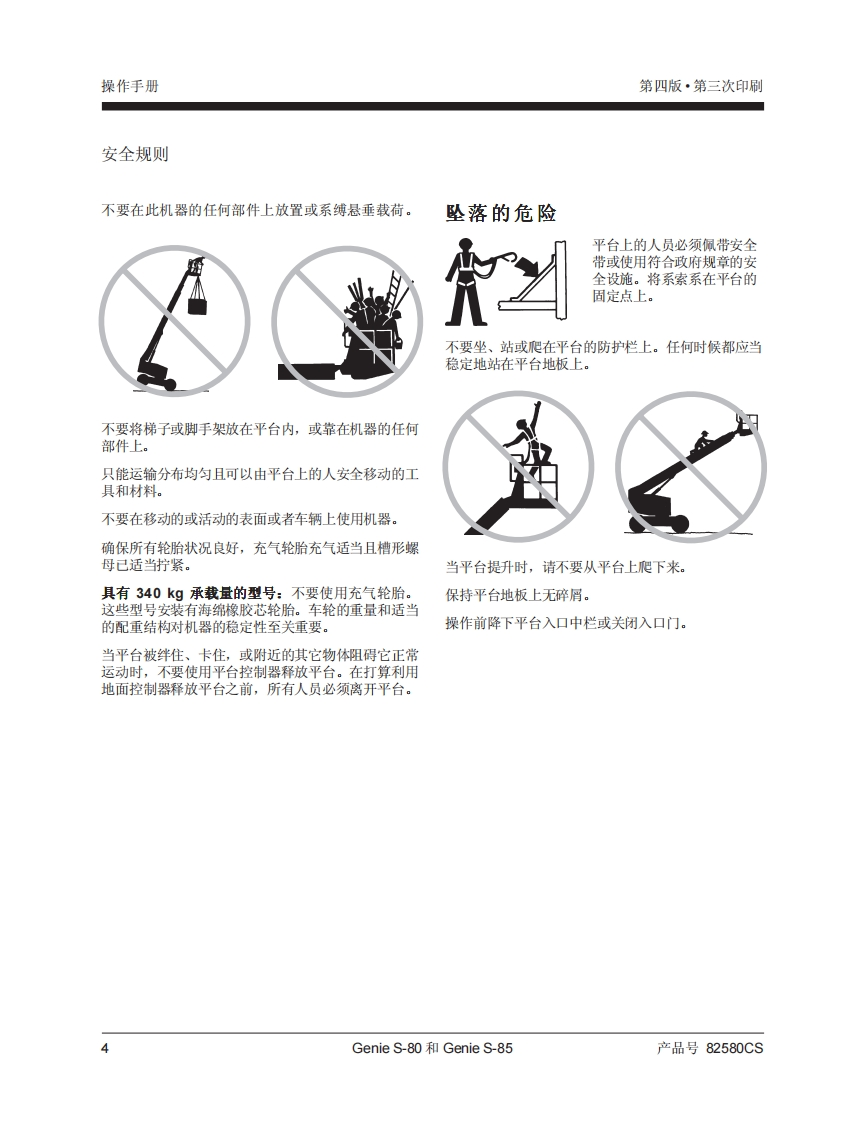 操作手册

第四版 • 第三次印刷

安全规则

不要在此机器的任何部件上放置或系缚悬垂载荷。

不要将梯子或脚手架放在平台内，或靠在机器的任何部件上。

只能运输分布均匀且可以由平台上的人安全移动的工具和材料。

不要在移动的或活动的表面或者车辆上使用机器。

确保所有轮胎状况良好，充气轮胎充气适当且槽形螺母已适当拧紧。

具有 340 kg 承载量的型号：不要使用充气轮胎。这些型号安装有海绵橡胶芯轮胎。车轮的重量和适当的配重结构对机器的稳定性至关重要。

当平台被绊住、卡住，或附近的其它物体阻碍它正常运动时，不要使用平台控制器释放平台。在打算利用地面控制器释放平台之前，所有人员必须离开平台。

坠落的危险

平台上的人员必须佩带安全带或使用符合政府规章的安全设施。将系索系在平台的固定点上。

不要坐、站或爬在平台的防护栏上。任何时候都应当稳定地站在平台地板上。

当平台提升时，请不要从平台上爬下来。

保持平台地板上无碎屑。

操作前降下平台入口中栏或关闭入口门。

4

Genie S-80 和 Genie S-85

产品号 82580CS