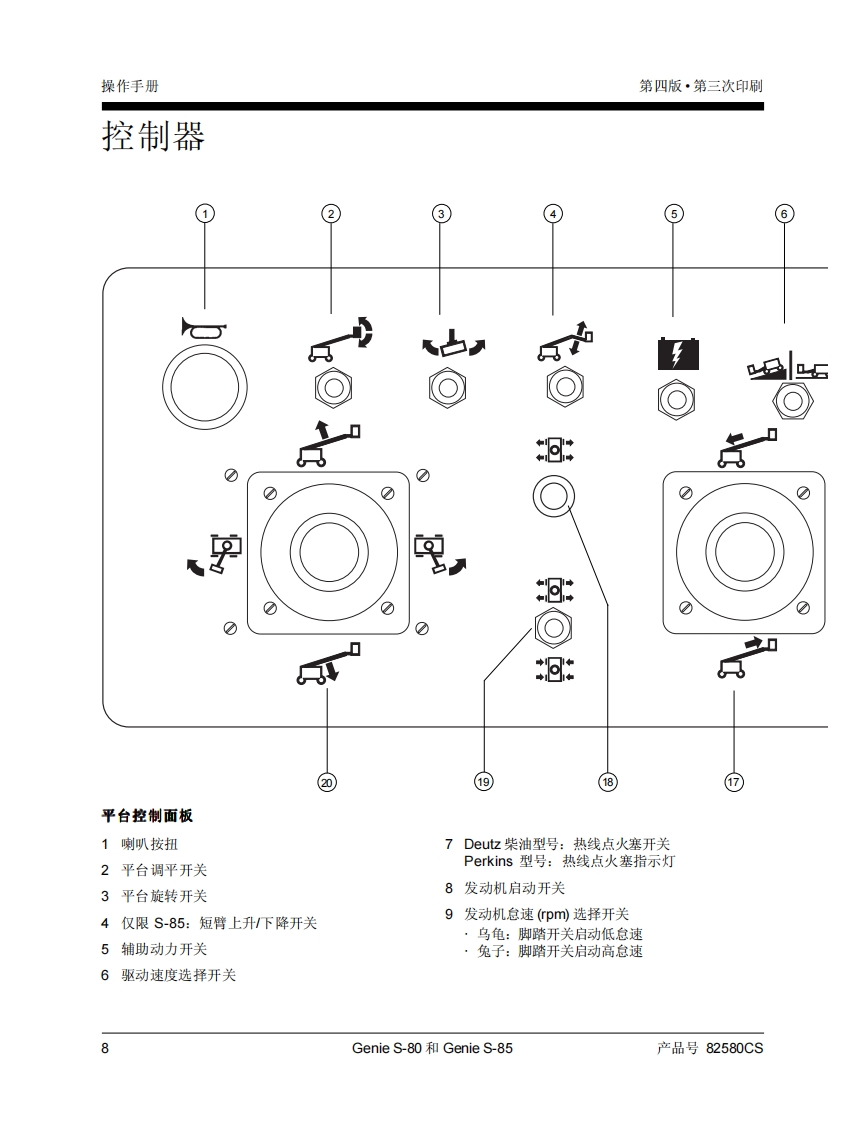 操作手册

第四版 • 第三次印刷

控制器

1 2 3 4 5 6

20 19 18 17

平台控制面板

1 喇叭按扭
2 平台调平开关
3 平台旋转开关
4 仅限 S-85：短臂上升/下降开关
5 辅助动力开关
6 驱动速度选择开关

7 Deutz 柴油型号：热线点火塞开关
Perkins 型号：热线点火塞指示灯
8 发动机启动开关
9 发动机怠速 (rpm) 选择开关
· 乌龟：脚踏开关启动低怠速
· 兔子：脚踏开关启动高怠速

8

Genie S-80 和 Genie S-85

产品号 82580CS