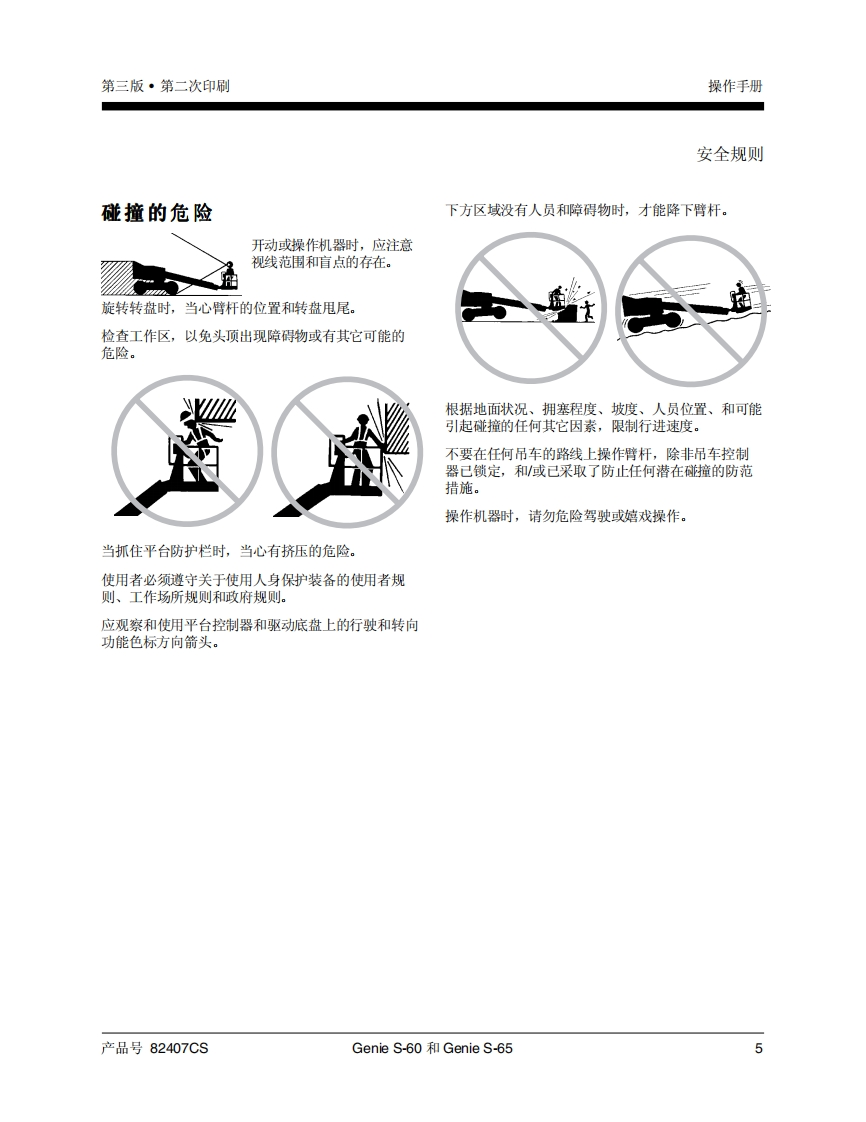 第三版 • 第二次印刷

操作手册

安全规则

碰撞的危险

开动或操作机器时，应注意视线范围和盲点的存在。

旋转转盘时，当心臂杆的位置和转盘甩尾。

检查工作区，以免头顶出现障碍物或有其它可能的危险。

当抓住平台防护栏时，当心有挤压的危险。

使用者必须遵守关于使用人身保护装备的使用者规则、工作场所规则和政府规则。

应观察和使用平台控制器和驱动底盘上的行驶和转向功能色标方向箭头。

下方区域没有人员和障碍物时，才能降下臂杆。

根据地面状况、拥塞程度、坡度、人员位置、和可能引起碰撞的任何其它因素，限制行进速度。

不要在任何吊车的路线上操作臂杆，除非吊车控制器已锁定，和/或已采取了防止任何潜在碰撞的防范措施。

操作机器时，请勿危险驾驶或嬉戏操作。

产品号 82407CS

Genie S-60 和 Genie S-65

5