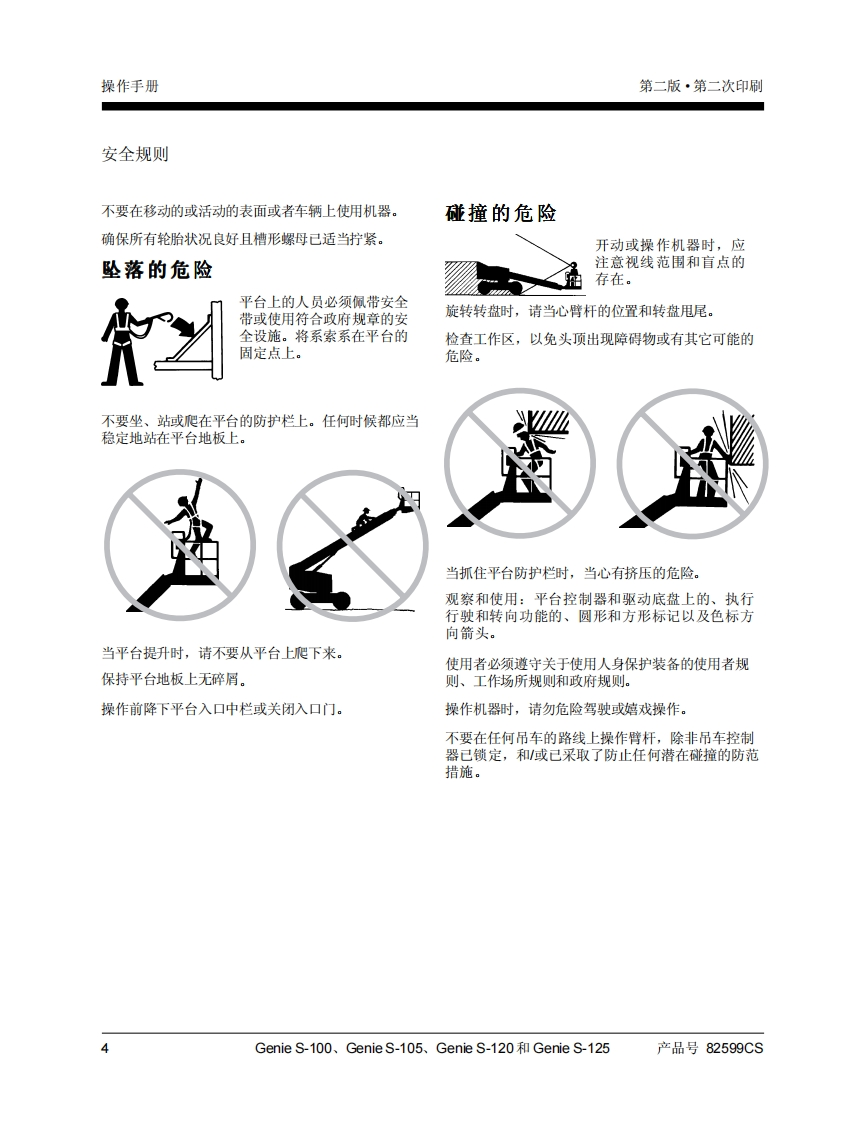 操作手册

第二版 • 第二次印刷

安全规则

不要在移动的或活动的表面或者车辆上使用机器。

确保所有轮胎状况良好且槽形螺母已适当拧紧。

坠落的危险

平台上的人员必须佩带安全带或使用符合政府规章的安全设施。将系索系在平台的固定点上。

不要坐、站或爬在平台的防护栏上。任何时候都应当稳定地站在平台地板上。

当平台提升时，请不要从平台上爬下来。

保持平台地板上无碎屑。

操作前降下平台入口中栏或关闭入口门。

碰撞的危险

开动或操作机器时，应注意视线范围和盲点的存在。

旋转转盘时，请当心臂杆的位置和转盘甩尾。

检查工作区，以免头顶出现障碍物或有其它可能的危险。

当抓住平台防护栏时，当心有挤压的危险。

观察和使用：平台控制器和驱动底盘上的、执行行驶和转向功能的、圆形和方形标记以及色标方向箭头。

使用者必须遵守关于使用人身保护装备的使用者规则、工作场所规则和政府规则。

操作机器时，请勿危险驾驶或嬉戏操作。

不要在任何吊车的路线上操作臂杆，除非吊车控制器已锁定，和/或已采取了防止任何潜在碰撞的防范措施。

4

Genie S-100、Genie S-105、Genie S-120 和 Genie S-125

产品号 82599CS