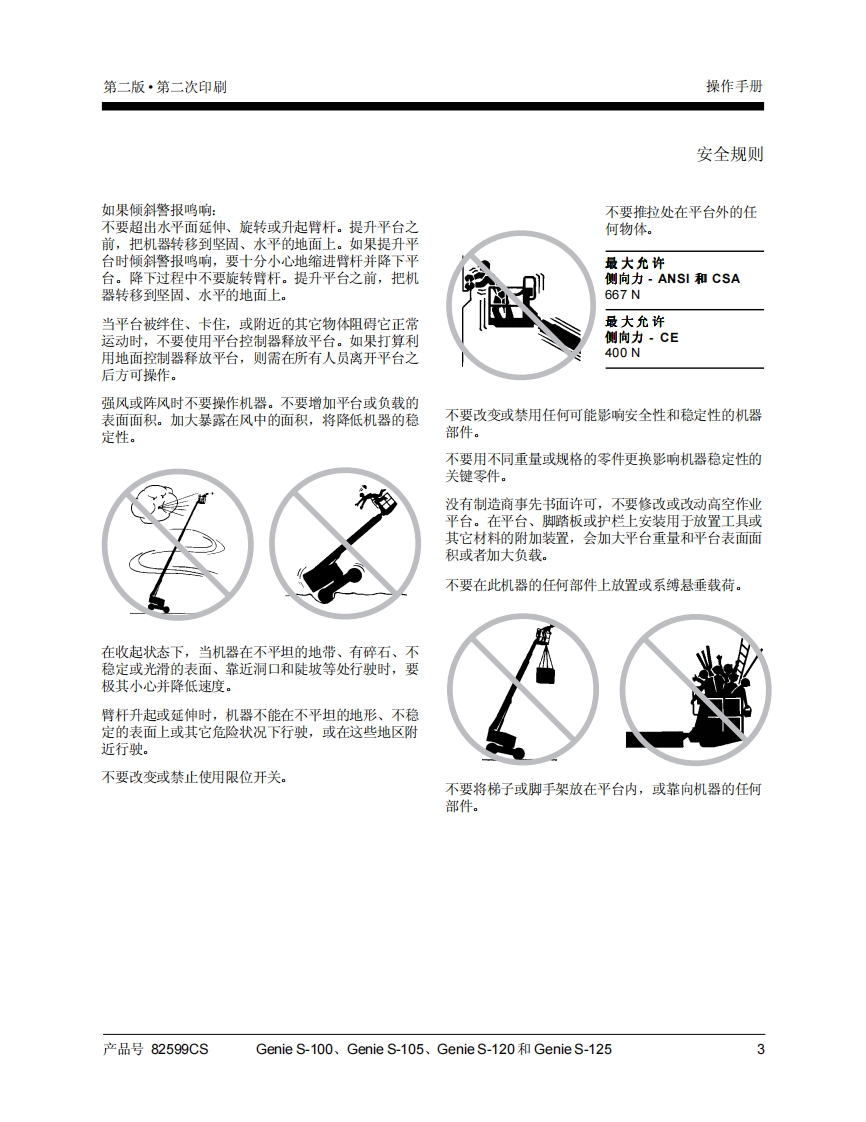 第二版 • 第二次印刷

操作手册

安全规则

如果倾斜警报鸣响：
不要超出水平面延伸、旋转或升起臂杆。提升平台之前，把机器转移到坚固、水平的地面上。如果提升平台时倾斜警报鸣响，要十分小心地缩进臂杆并降下平台。降下过程中不要旋转臂杆。提升平台之前，把机器转移到坚固、水平的地面上。

当平台被绊住、卡住，或附近的其它物体阻碍它正常运动时，不要使用平台控制器释放平台。如果打算利用地面控制器释放平台，则需在所有人员离开平台之后方可操作。

强风或阵风时不要操作机器。不要增加平台或负载的表面面积。加大暴露在风中的面积，将降低机器的稳定性。

在收起状态下，当机器在不平坦的地带、有碎石、不稳定或光滑的表面、靠近洞口和陡坡等处行驶时，要极其小心并降低速度。

臂杆升起或延伸时，机器不能在不平坦的地形、不稳定的表面上或其它危险状况下行驶，或在这些地区附近行驶。

不要改变或禁止使用限位开关。

不要推拉处在平台外的任何物体。

最大允许
侧向力 - ANSI 和 CSA
667 N

最大允许
侧向力 - CE
400 N

不要改变或禁用任何可能影响安全性和稳定性的机器部件。

不要用不同重量或规格的零件更换影响机器稳定性的关键零件。

没有制造商事先书面许可，不要修改或改动高空作业平台。在平台、脚踏板或护栏上安装用于放置工具或其它材料的附加装置，会加大平台重量和平台表面面积或者加大负载。

不要在此机器的任何部件上放置或系缚悬垂载荷。

不要将梯子或脚手架放在平台内，或靠向机器的任何部件。

产品号 82599CS    Genie S-100、Genie S-105、Genie S-120 和 Genie S-125    3