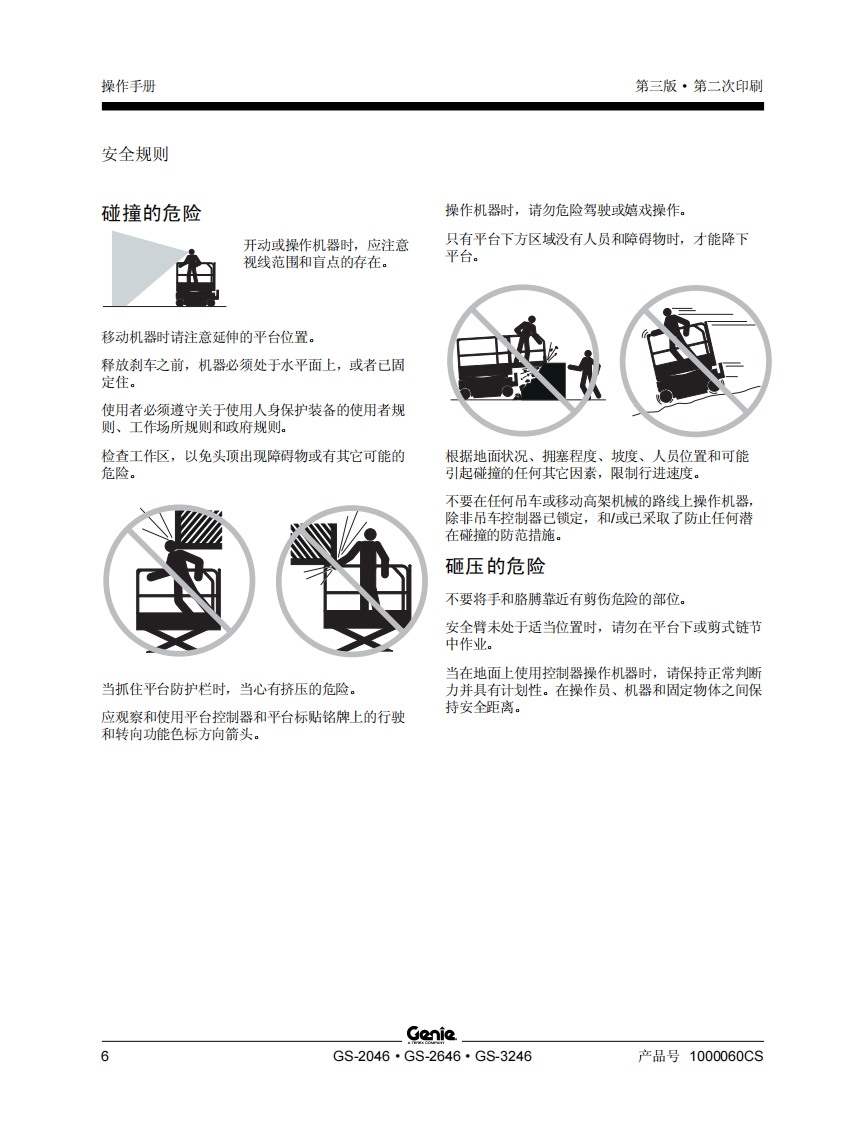 操作手册

第三版 • 第二次印刷

安全规则

碰撞的危险

开动或操作机器时，应注意视线范围和盲点的存在。

移动机器时请注意延伸的平台位置。

释放刹车之前，机器必须处于水平面上，或者已固定住。

使用者必须遵守关于使用人身保护装备的使用者规则、工作场所规则和政府规则。

检查工作区，以免头顶出现障碍物或有其它可能的危险。

当抓住平台防护栏时，当心有挤压的危险。

应观察和使用平台控制器和平台标贴铭牌上的行驶和转向功能色标方向箭头。

操作机器时，请勿危险驾驶或嬉戏操作。

只有平台下方区域没有人员和障碍物时，才能降下平台。

根据地面状况、拥塞程度、坡度、人员位置和可能引起碰撞的任何其它因素，限制行进速度。

不要在任何吊车或移动高架机械的路线上操作机器，除非吊车控制器已锁定，和/或已采取了防止任何潜在碰撞的防范措施。

砸压的危险

不要将手和胳膊靠近有剪伤危险的部位。

安全臂未处于适当位置时，请勿在平台下或剪式链节中作业。

当在地面上使用控制器操作机器时，请保持正常判断力并具有计划性。在操作员、机器和固定物体之间保持安全距离。

Genie
A TEREX COMPANY

6

GS-2046 • GS-2646 • GS-3246

产品号 1000060CS