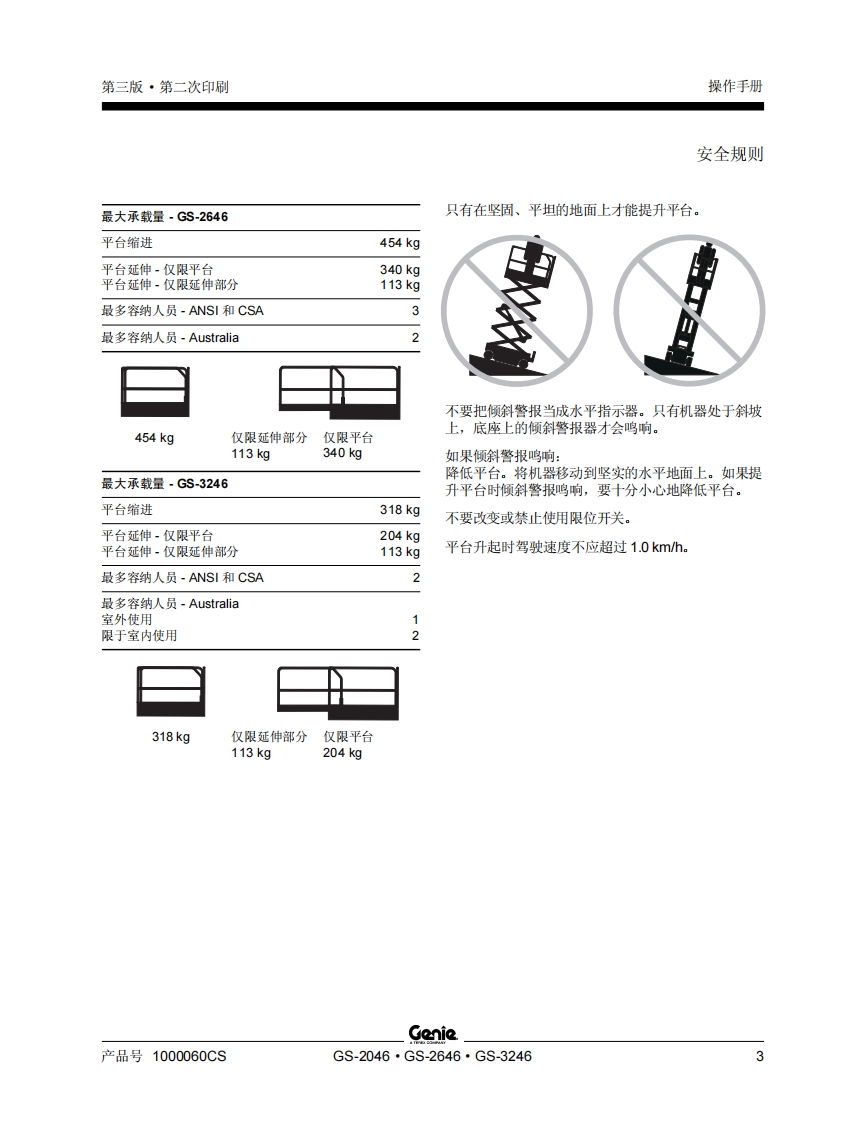 第三版 • 第二次印刷

操作手册

安全规则

最大承载量 - GS-2646

| | |
|---|---|
| 平台缩进 | 454 kg |
| 平台延伸 - 仅限平台<br>平台延伸 - 仅限延伸部分 | 340 kg<br>113 kg |
| 最多容纳人员 - ANSI 和 CSA | 3 |
| 最多容纳人员 - Australia | 2 |

454 kg

仅限延伸部分
113 kg

仅限平台
340 kg

最大承载量 - GS-3246

| | |
|---|---|
| 平台缩进 | 318 kg |
| 平台延伸 - 仅限平台<br>平台延伸 - 仅限延伸部分 | 204 kg<br>113 kg |
| 最多容纳人员 - ANSI 和 CSA | 2 |
| 最多容纳人员 - Australia<br>室外使用<br>限于室内使用 | <br>1<br>2 |

318 kg

仅限延伸部分
113 kg

仅限平台
204 kg

只有在坚固、平坦的地面上才能提升平台。

不要把倾斜警报当成水平指示器。只有机器处于斜坡上，底座上的倾斜警报器才会鸣响。

如果倾斜警报鸣响：
降低平台。将机器移动到坚实的水平地面上。如果提升平台时倾斜警报鸣响，要十分小心地降低平台。

不要改变或禁止使用限位开关。

平台升起时驾驶速度不应超过 1.0 km/h。

Genie
A TEREX COMPANY

产品号 1000060CS

GS-2046 • GS-2646 • GS-3246

3