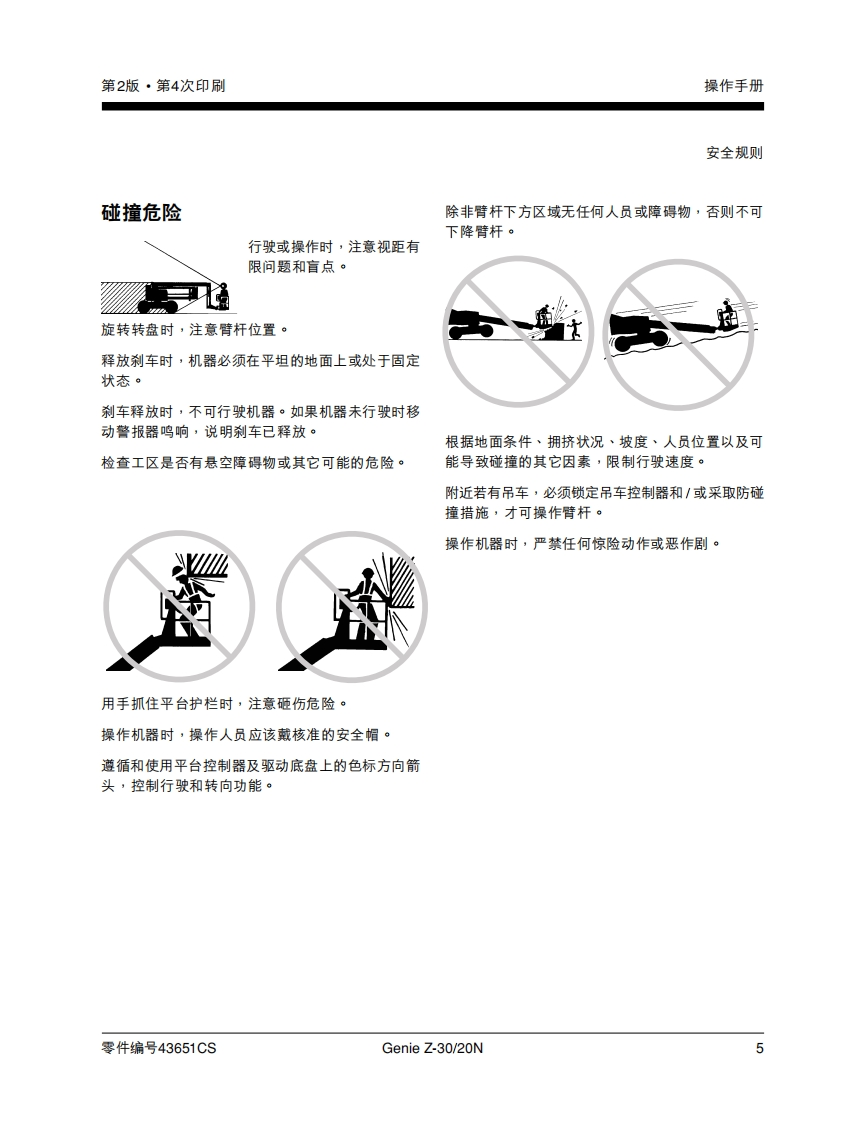 第2版 • 第4次印刷

操作手册

安全规则

碰撞危险

行驶或操作时，注意视距有限问题和盲点。

旋转转盘时，注意臂杆位置。

释放刹车时，机器必须在平坦的地面上或处于固定状态。

刹车释放时，不可行驶机器。如果机器未行驶时移动警报器鸣响，说明刹车已释放。

检查工区是否有悬空障碍物或其它可能的危险。

用手抓住平台护栏时，注意砸伤危险。

操作机器时，操作人员应该戴核准的安全帽。

遵循和使用平台控制器及驱动底盘上的色标方向箭头，控制行驶和转向功能。

除非臂杆下方区域无任何人员或障碍物，否则不可下降臂杆。

根据地面条件、拥挤状况、坡度、人员位置以及可能导致碰撞的其它因素，限制行驶速度。

附近若有吊车，必须锁定吊车控制器和 / 或采取防碰撞措施，才可操作臂杆。

操作机器时，严禁任何惊险动作或恶作剧。

零件编号43651CS

Genie Z-30/20N

5