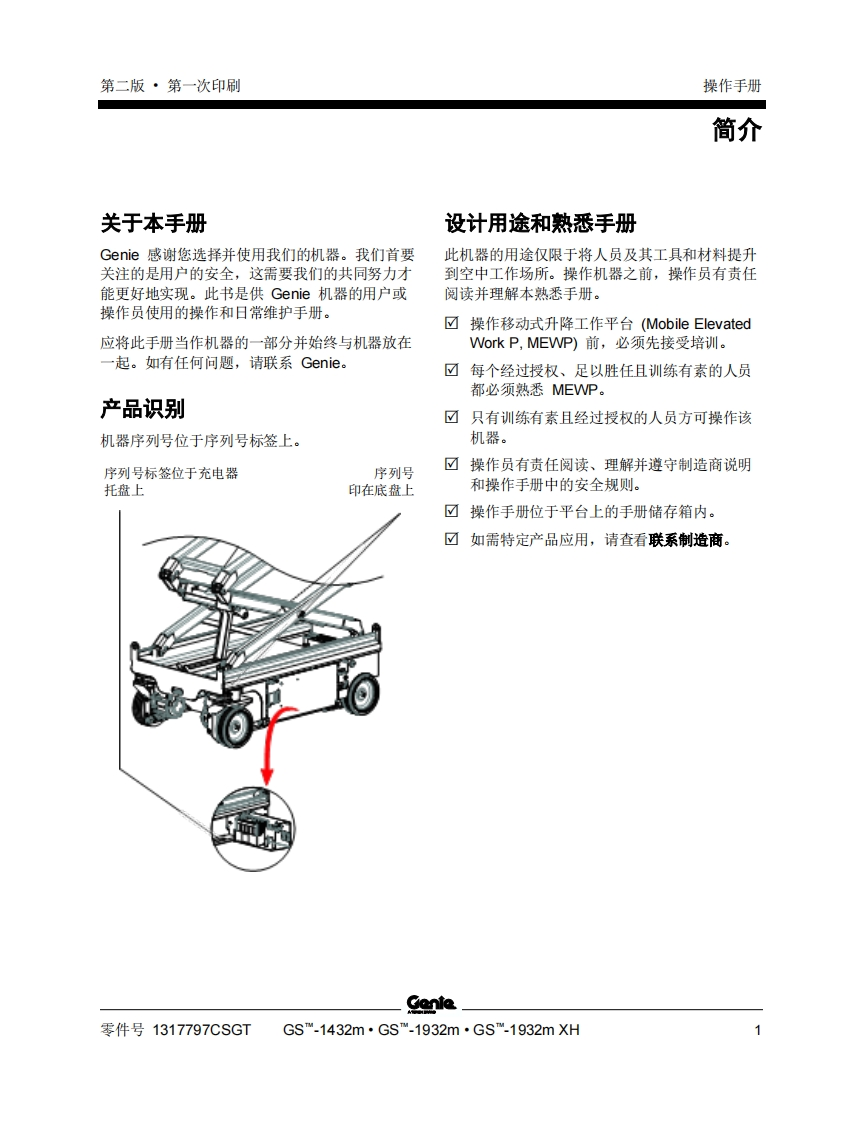 第二版 • 第一次印刷

操作手册

简介

关于本手册

Genie 感谢您选择并使用我们的机器。我们首要关注的是用户的安全，这需要我们的共同努力才能更好地实现。此书是供 Genie 机器的用户或操作员使用的操作和日常维护手册。

应将此手册当作机器的一部分并始终与机器放在一起。如有任何问题，请联系 Genie。

产品识别

机器序列号位于序列号标签上。

序列号标签位于充电器托盘上

序列号印在底盘上

设计用途和熟悉手册

此机器的用途仅限于将人员及其工具和材料提升到空中工作场所。操作机器之前，操作员有责任阅读并理解本熟悉手册。

☑ 操作移动式升降工作平台 (Mobile Elevated Work P, MEWP) 前，必须先接受培训。

☑ 每个经过授权、足以胜任且训练有素的人员都必须熟悉 MEWP。

☑ 只有训练有素且经过授权的人员方可操作该机器。

☑ 操作员有责任阅读、理解并遵守制造商说明和操作手册中的安全规则。

☑ 操作手册位于平台上的手册储存箱内。

☑ 如需特定产品应用，请查看联系制造商。

Genie

零件号 1317797CSGT GS™-1432m • GS™-1932m • GS™-1932m XH 1