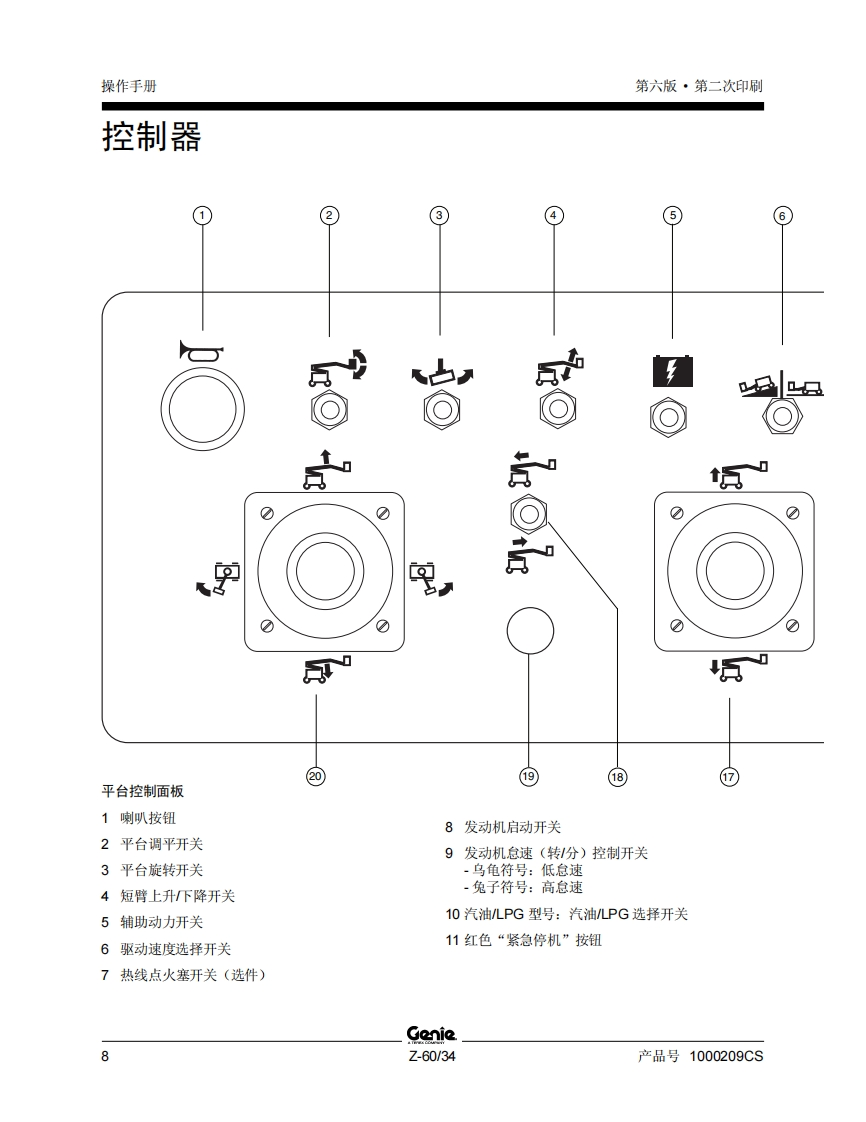 操作手册

第六版 • 第二次印刷

控制器

1 2 3 4 5 6

20 19 18 17

平台控制面板

1 喇叭按钮

2 平台调平开关

3 平台旋转开关

4 短臂上升/下降开关

5 辅助动力开关

6 驱动速度选择开关

7 热线点火塞开关（选件）

8 发动机启动开关

9 发动机怠速（转/分）控制开关
- 乌龟符号：低怠速
- 兔子符号：高怠速

10 汽油/LPG 型号：汽油/LPG 选择开关

11 红色“紧急停机”按钮

Genie
A TEREX COMPANY

8

Z-60/34

产品号 1000209CS