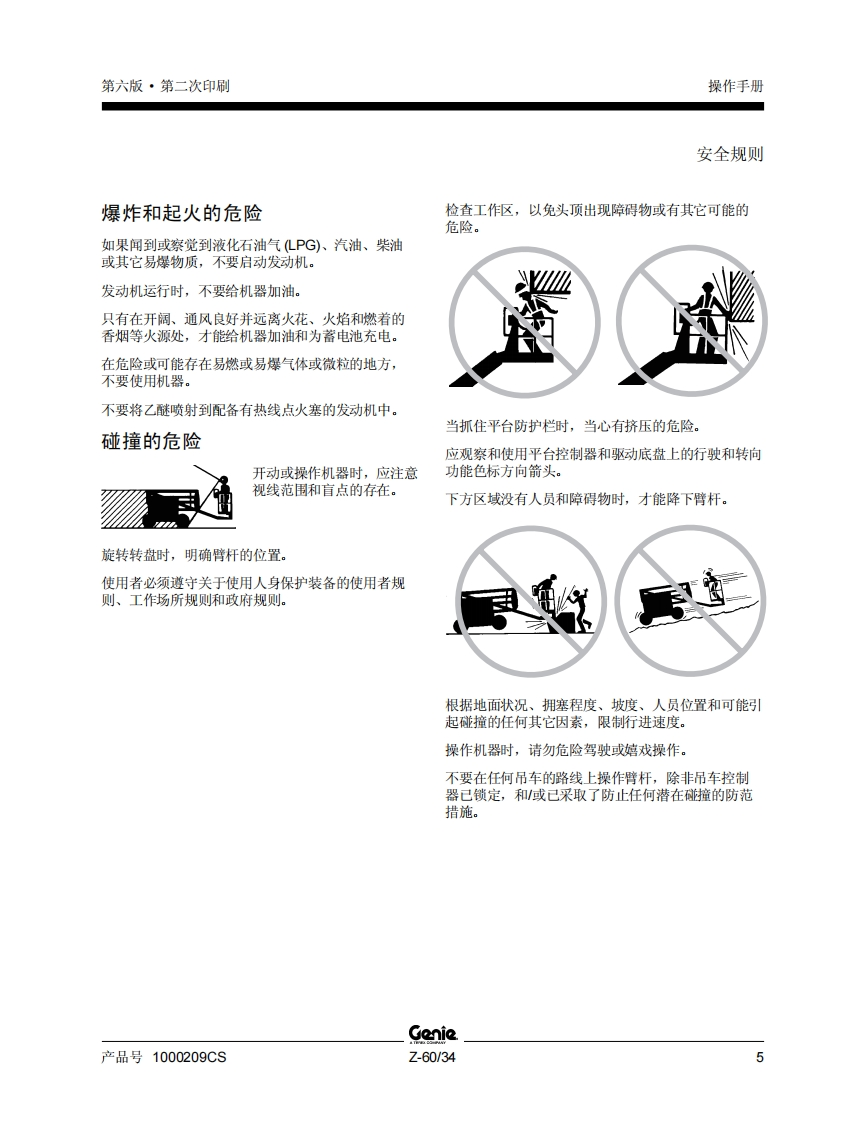 第六版 • 第二次印刷

操作手册

安全规则

爆炸和起火的危险

如果闻到或察觉到液化石油气 (LPG)、汽油、柴油或其它易爆物质，不要启动发动机。

发动机运行时，不要给机器加油。

只有在开阔、通风良好并远离火花、火焰和燃着的香烟等火源处，才能给机器加油和为蓄电池充电。

在危险或可能存在易燃或易爆气体或微粒的地方，不要使用机器。

不要将乙醚喷射到配备有热线点火塞的发动机中。

碰撞的危险

开动或操作机器时，应注意视线范围和盲点的存在。

旋转转盘时，明确臂杆的位置。

使用者必须遵守关于使用人身保护装备的使用者规则、工作场所规则和政府规则。

检查工作区，以免头顶出现障碍物或有其它可能的危险。

当抓住平台防护栏时，当心有挤压的危险。

应观察和使用平台控制器和驱动底盘上的行驶和转向功能色标方向箭头。

下方区域没有人员和障碍物时，才能降下臂杆。

根据地面状况、拥塞程度、坡度、人员位置和可能引起碰撞的任何其它因素，限制行进速度。

操作机器时，请勿危险驾驶或嬉戏操作。

不要在任何吊车的路线上操作臂杆，除非吊车控制器已锁定，和/或已采取了防止任何潜在碰撞的防范措施。

Genie
A TEREX COMPANY

产品号 1000209CS

Z-60/34

5