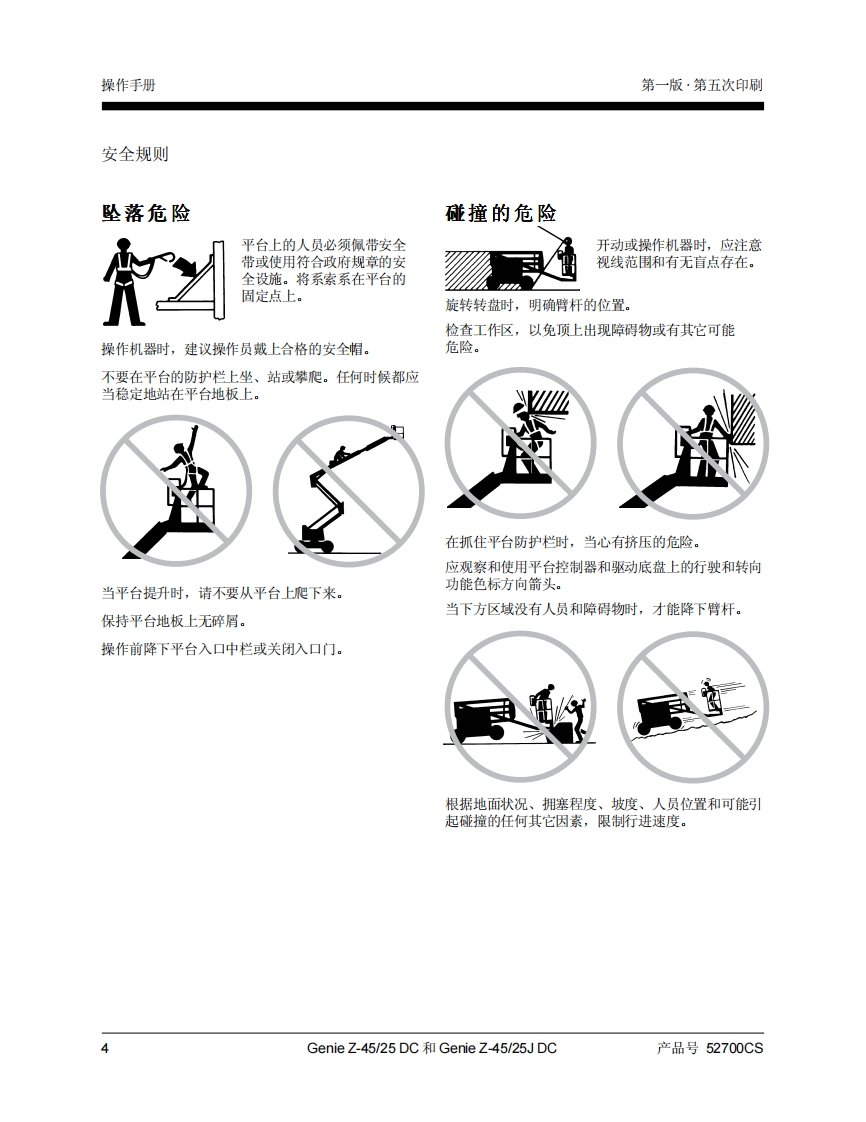 操作手册

第一版 · 第五次印刷

安全规则

坠落危险

平台上的人员必须佩带安全带或使用符合政府规章的安全设施。将系索系在平台的固定点上。

操作机器时，建议操作员戴上合格的安全帽。

不要在平台的防护栏上坐、站或攀爬。任何时候都应当稳定地站在平台地板上。

当平台提升时，请不要从平台上爬下来。

保持平台地板上无碎屑。

操作前降下平台入口中栏或关闭入口门。

碰撞的危险

开动或操作机器时，应注意视线范围和有无盲点存在。

旋转转盘时，明确臂杆的位置。

检查工作区，以免顶上出现障碍物或有其它可能危险。

在抓住平台防护栏时，当心有挤压的危险。

应观察和使用平台控制器和驱动底盘上的行驶和转向功能色标方向箭头。

当下方区域没有人员和障碍物时，才能降下臂杆。

根据地面状况、拥塞程度、坡度、人员位置和可能引起碰撞的任何其它因素，限制行进速度。

4

Genie Z-45/25 DC 和 Genie Z-45/25J DC

产品号 52700CS